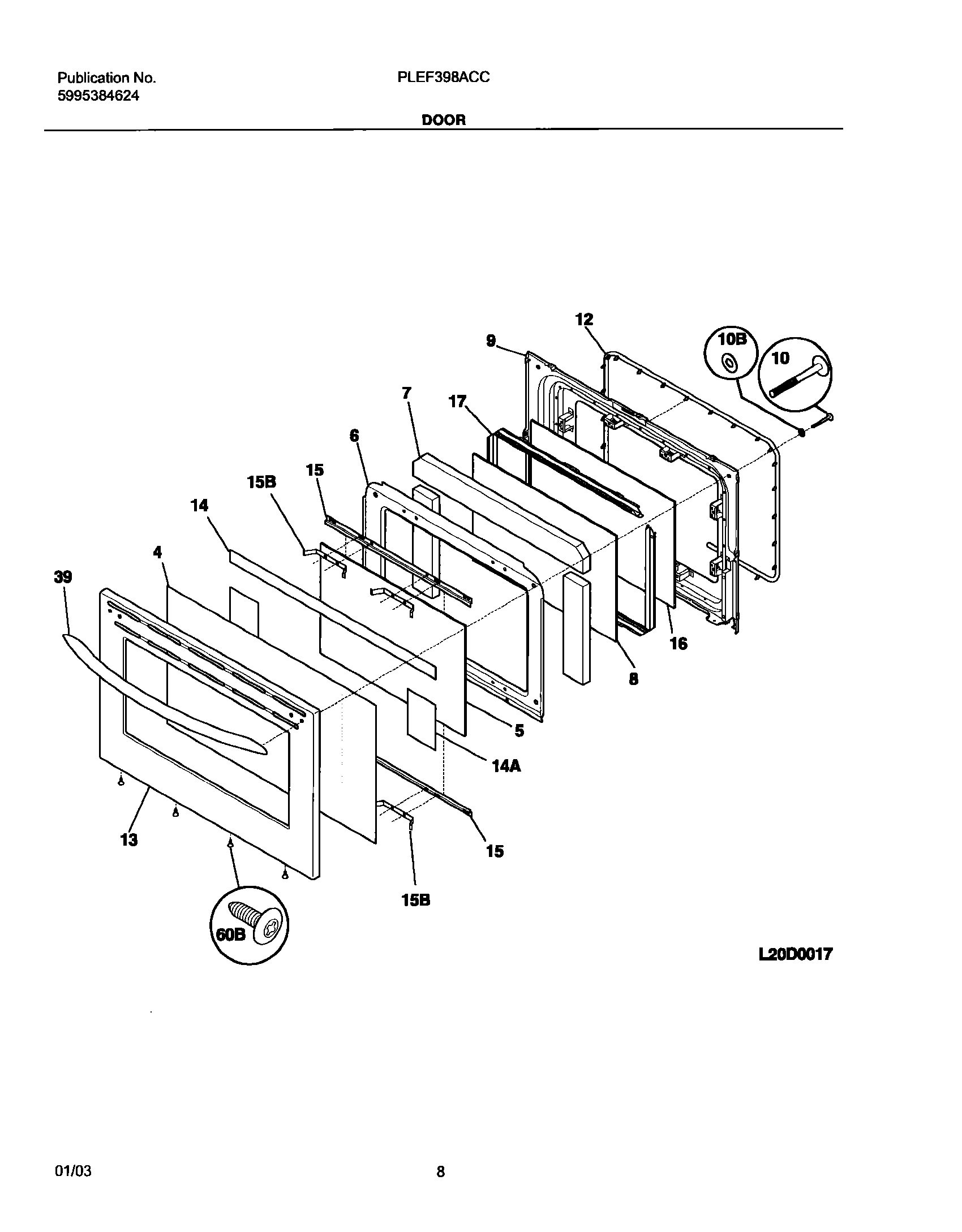 Publication No.
5995384624

PLEF398ACC

DOOR

12
9
10B
10
7
17
6
15
15B
14
4
39
16
8
5
14A
13
15
15B
60B

L20D0017

01/03

8