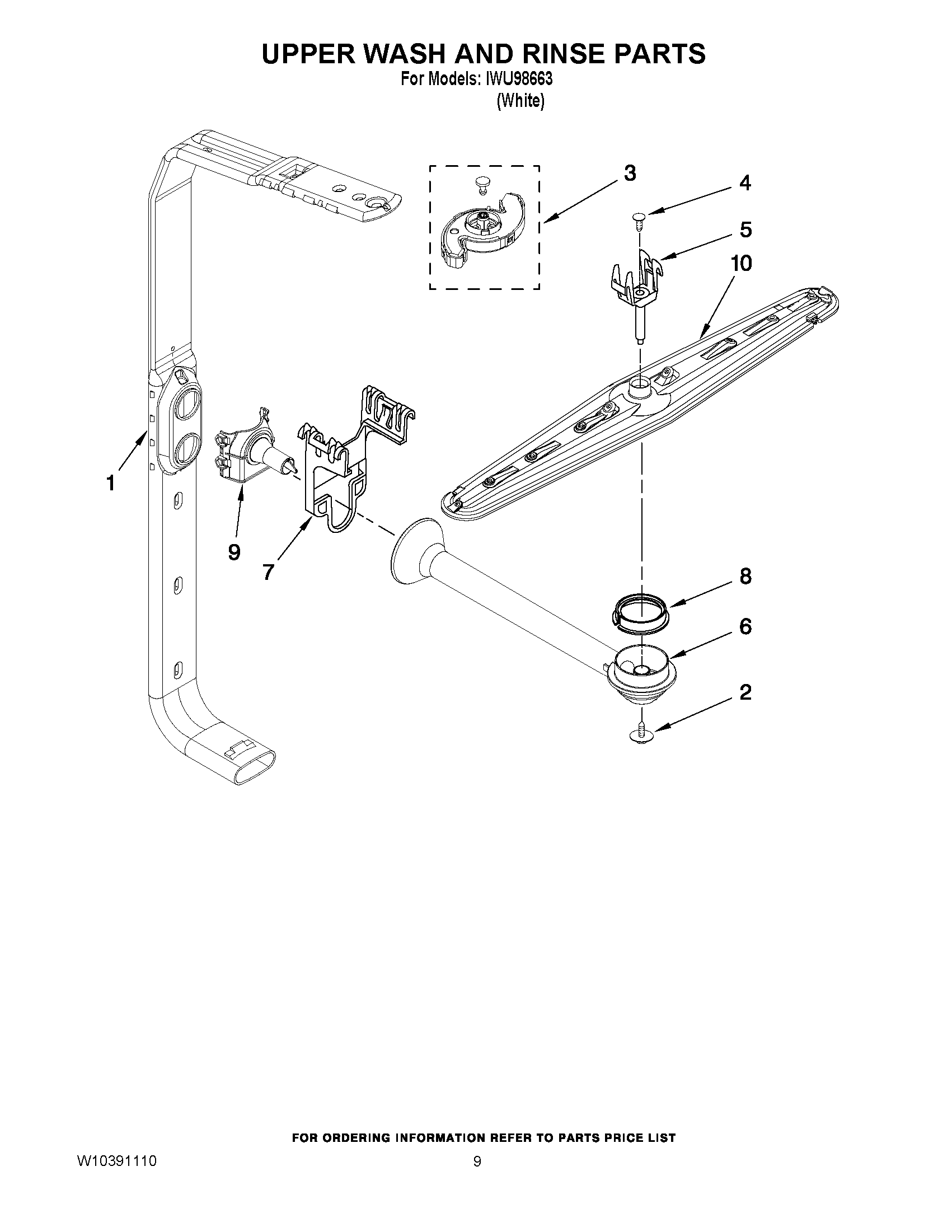 UPPER WASH AND RINSE PARTS
For Models: IWU98663
(White)

3
4
5
10
1
9
7
8
6
2

FOR ORDERING INFORMATION REFER TO PARTS PRICE LIST

W10391110

9