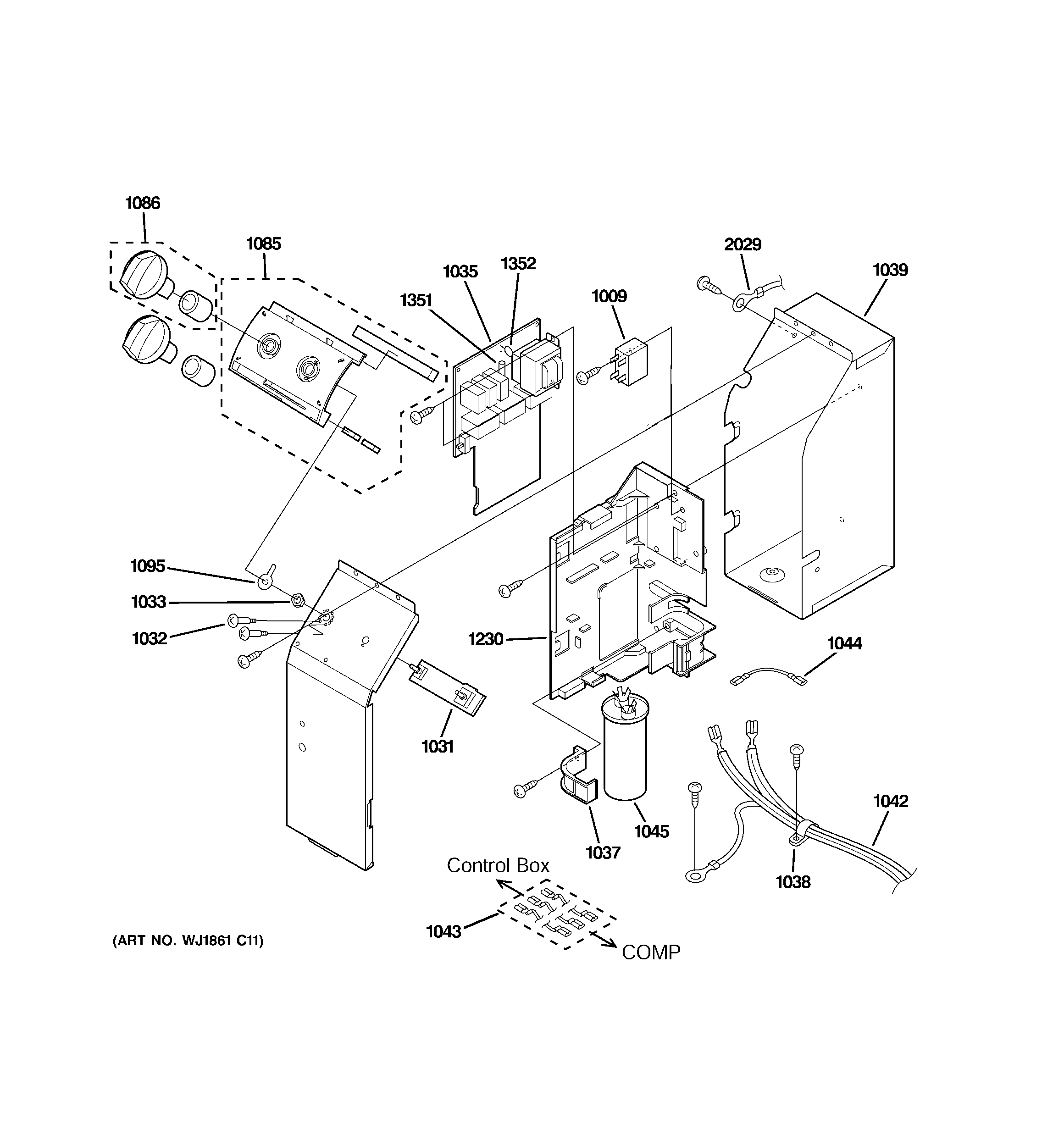 1086
1085
1035
1352
1351
1009
2029
1039
1095
1033
1032
1230
1044
1031
1045
1037
1042
1038
Control Box
1043
COMP
(ART NO. WJ1861 C11)