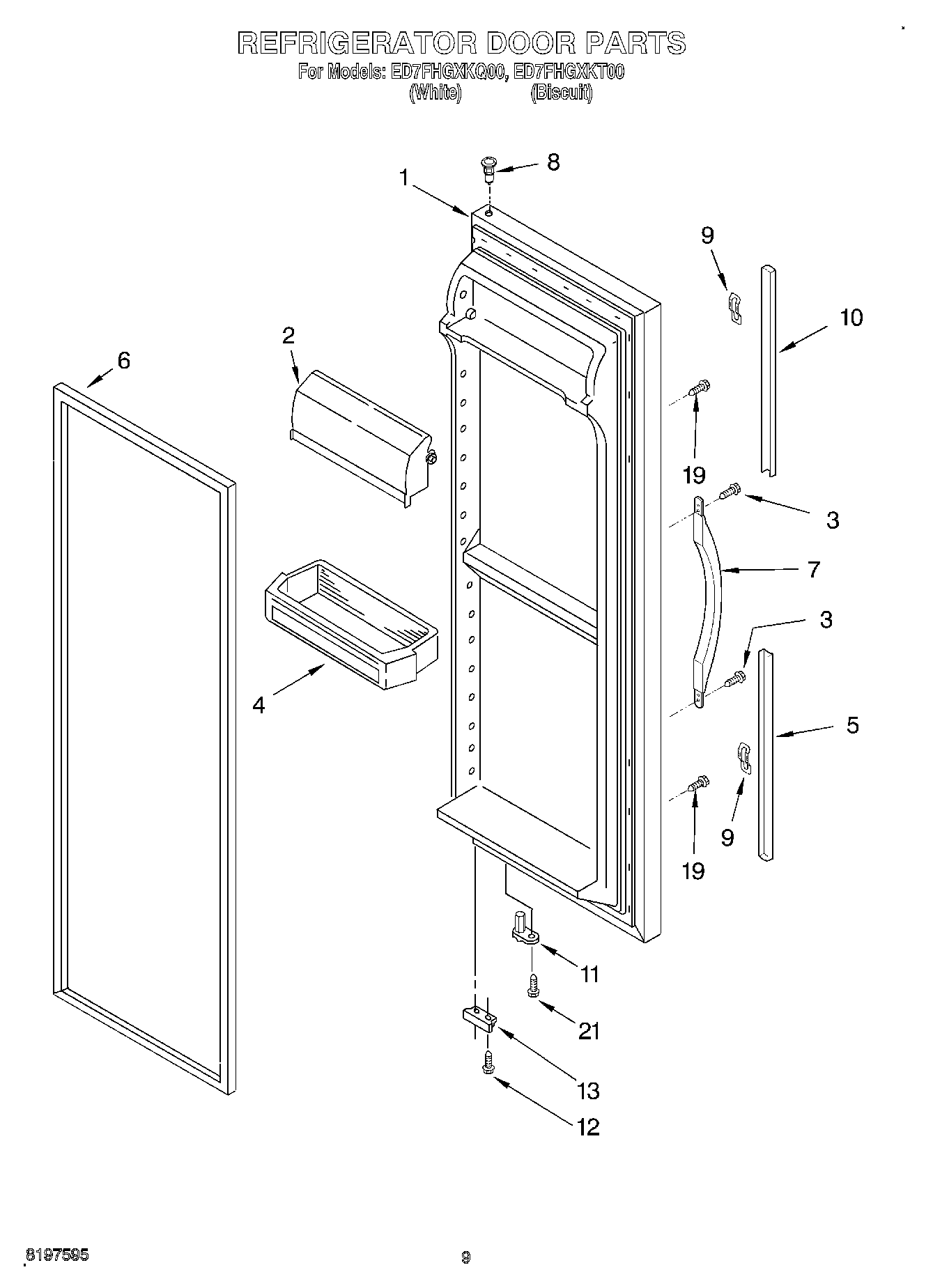 REFRIGERATOR DOOR PARTS
For Models: ED7FHGXKQ00, ED7FHGXKT00
(White) (Biscuit)

8
1
9
10
2
6
19
3
7
3
4
5
9
19
11
21
13
12

8197595
9