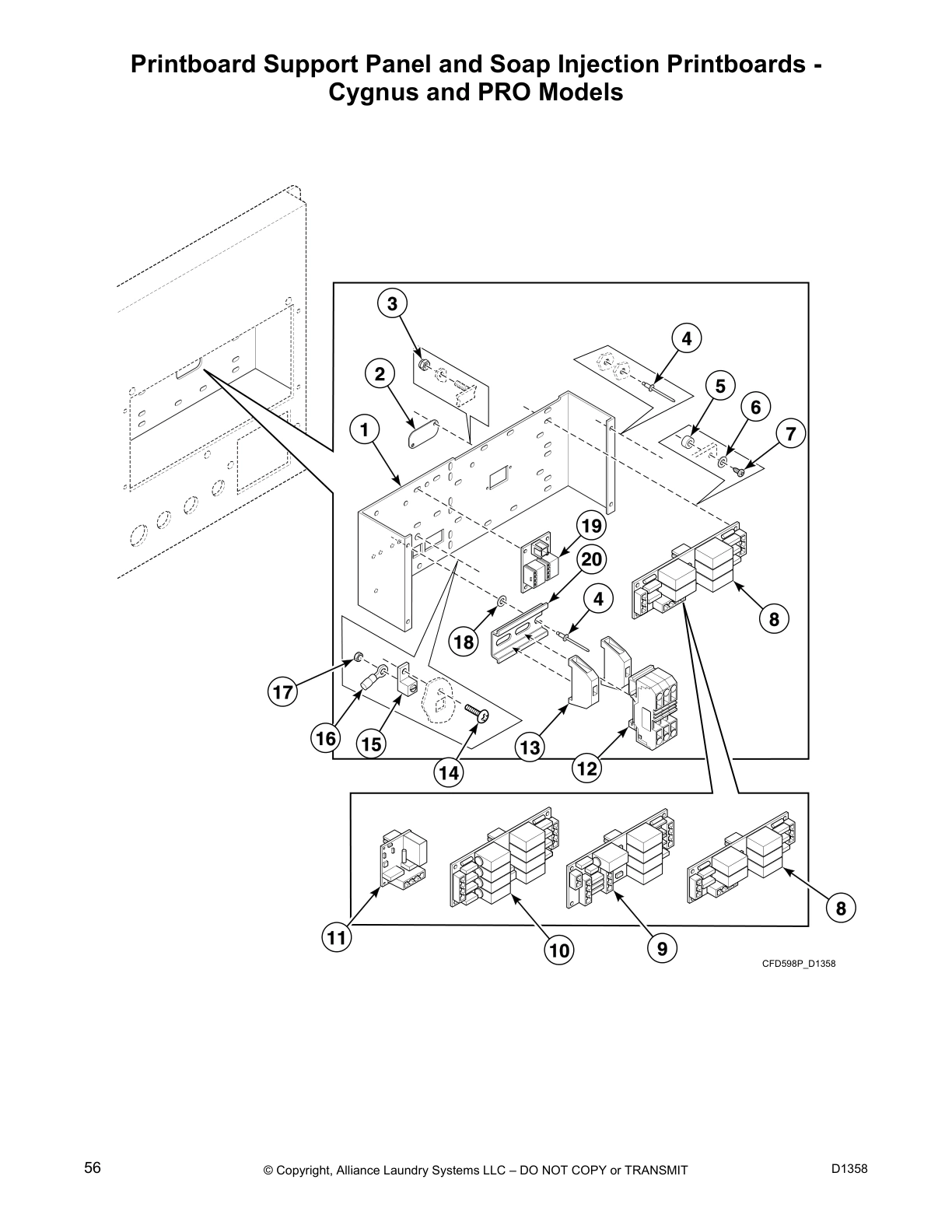 Printboard Support Panel and Soap Injection Printboards - Cygnus and PRO Models

3
4
2
5
6
1
7
19
20
4
8
18
17
16
15
14
13
12
11
10
9
8

CFD598P_D1358

56

© Copyright, Alliance Laundry Systems LLC – DO NOT COPY or TRANSMIT

D1358