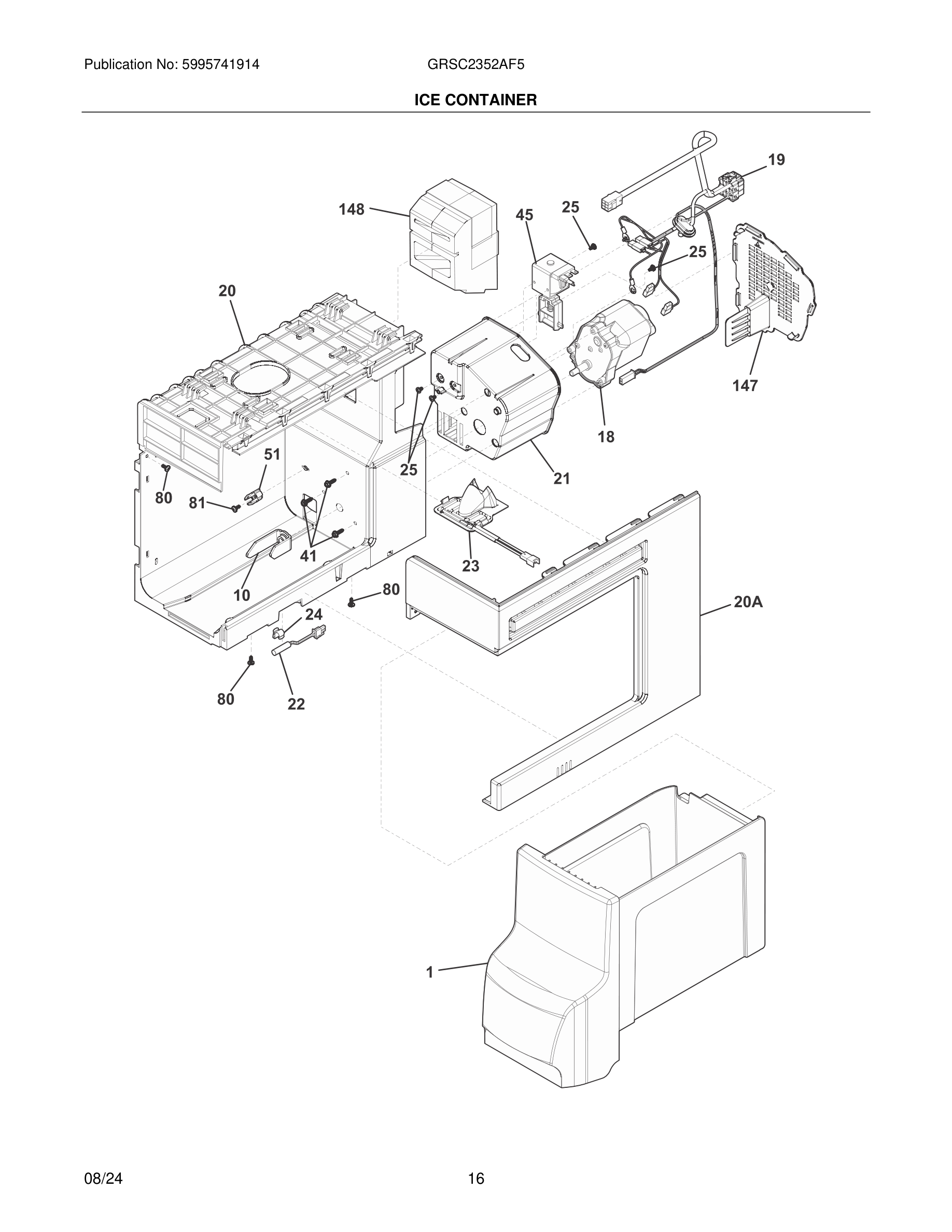 Publication No: 5995741914

GRSC2352AF5

ICE CONTAINER

19

148

45

25

25

20

147

18

51

25

21

80

81

41

23

10

80

20A

24

80

22

1

08/24

16