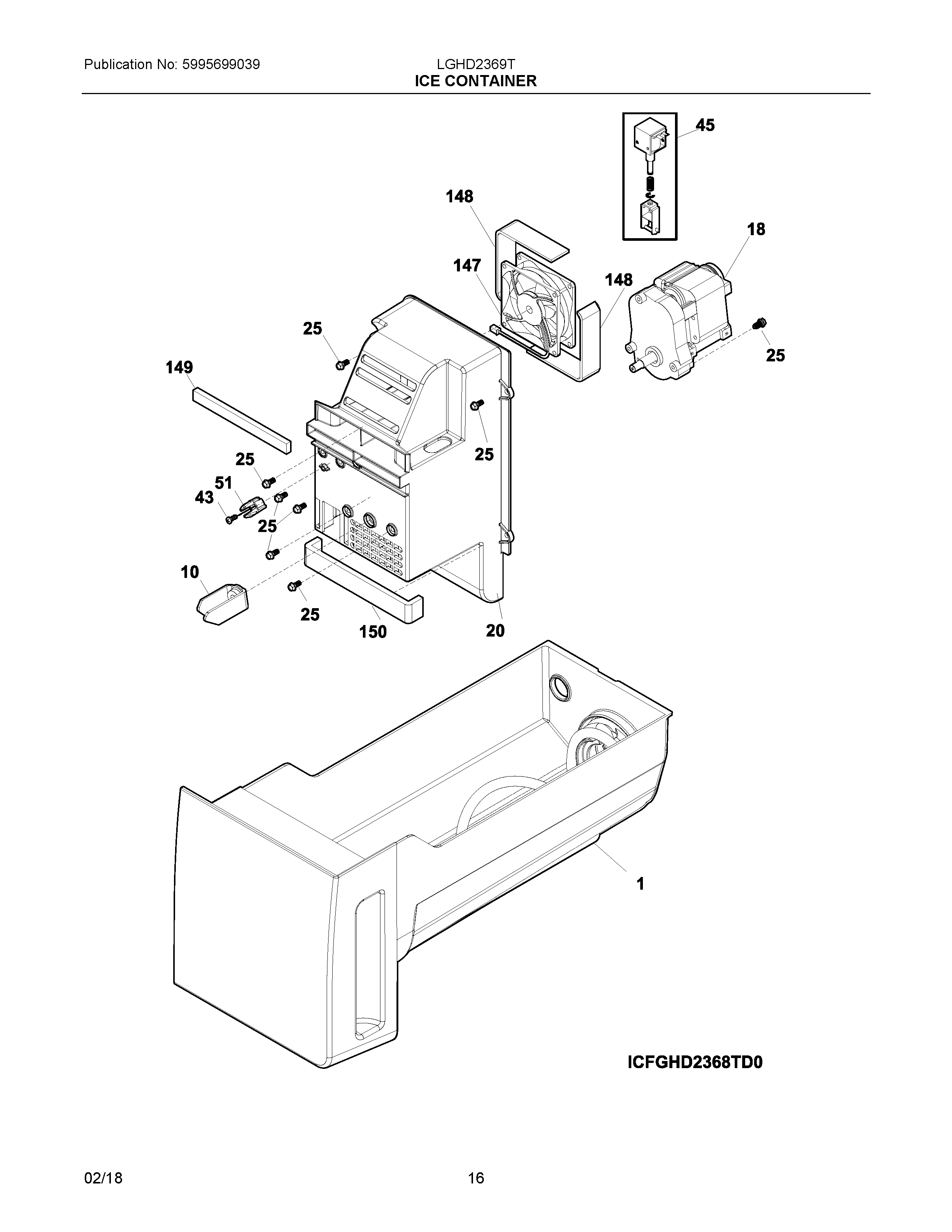 Publication No: 5995699039

LGHD2369T
ICE CONTAINER

45

148

18

147

148

25

25

149

25

25

51

43

25

10

25

150

20

1

ICFGHD2368TD0

02/18

16