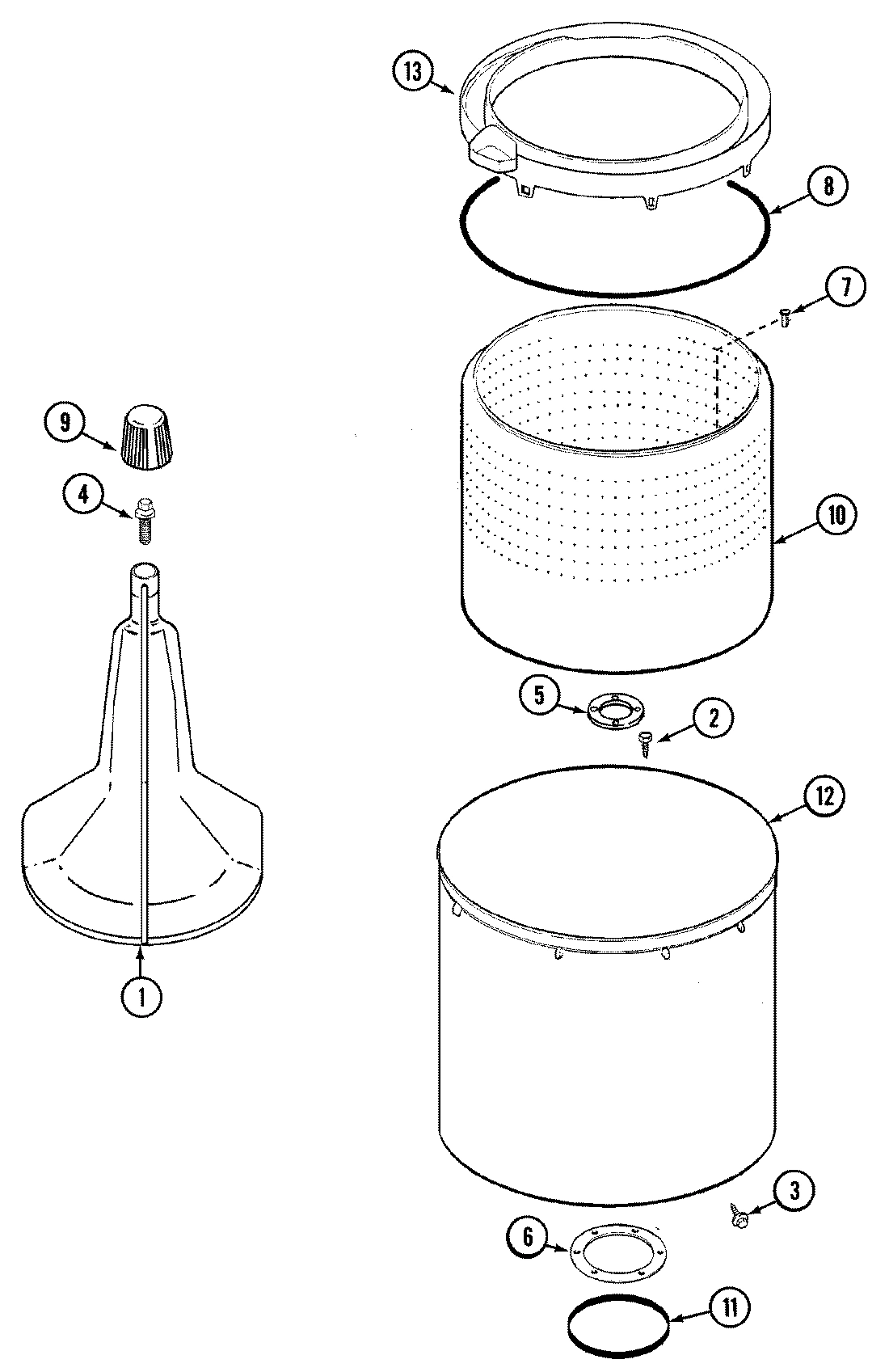 13
8
7
9
4
10
5
2
12
1
3
6
11