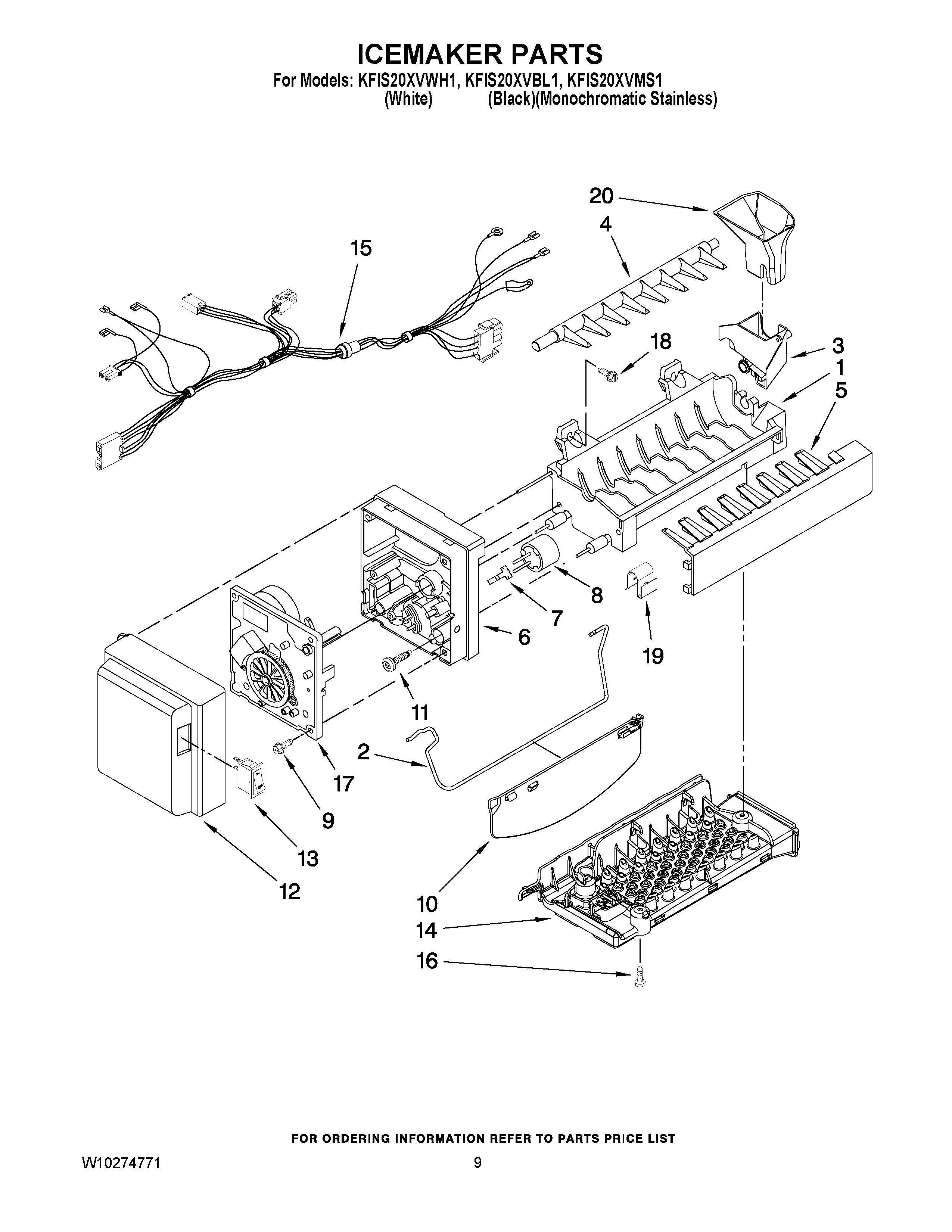 ICEMAKER PARTS
For Models: KFIS20XVWH1, KFIS20XVBL1, KFIS20XVMS1
(White) (Black)(Monochromatic Stainless)

20
4
15
18
3
1
5
8
7
6
19
11
2
17
9
13
12
10
14
16

FOR ORDERING INFORMATION REFER TO PARTS PRICE LIST

W10274771 9