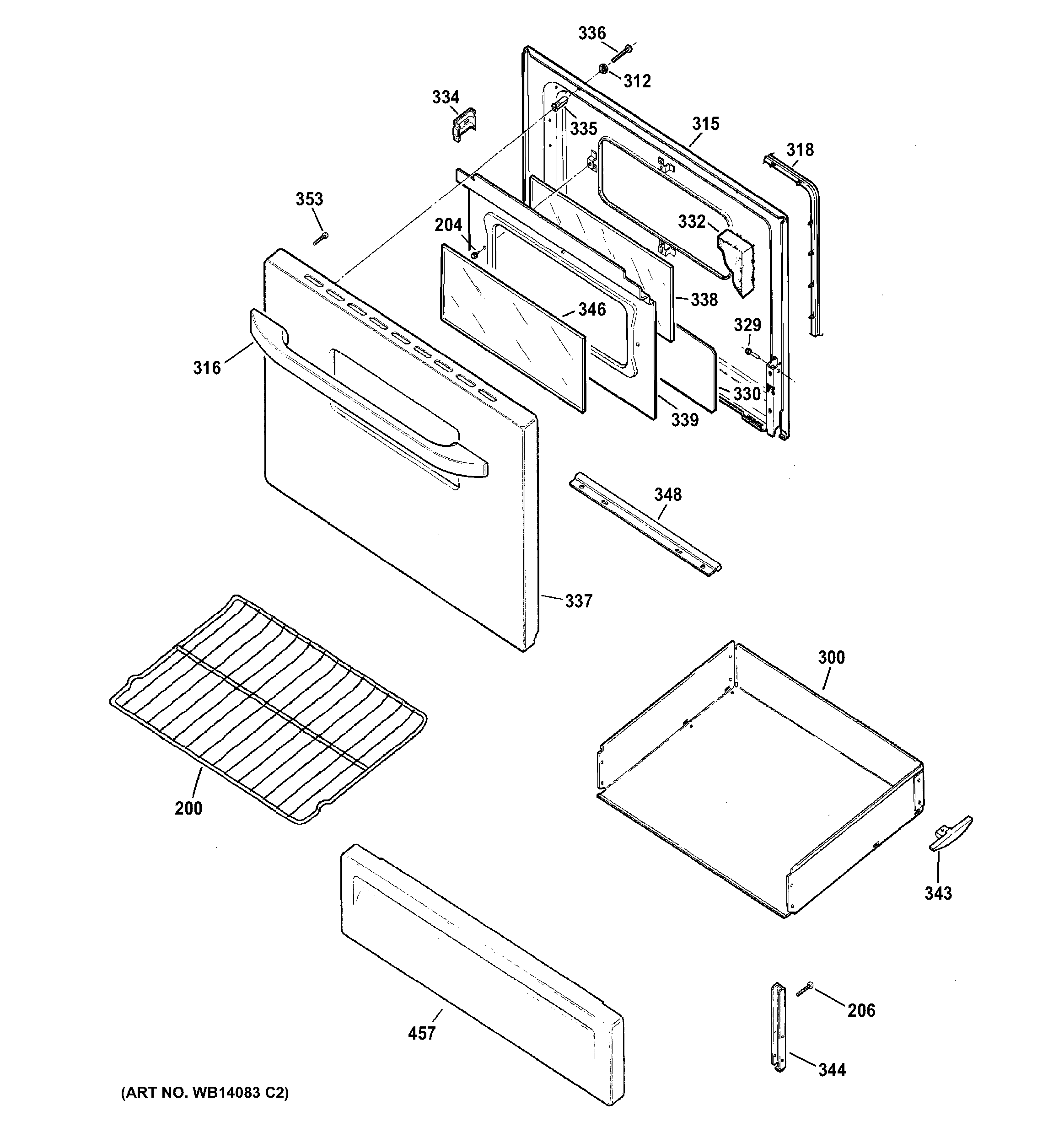 336
312
334
335
315
318
353
204
332
338
346
329
316
330
339
348
337
300
200
343
206
457
344
(ART NO. WB14083 C2)