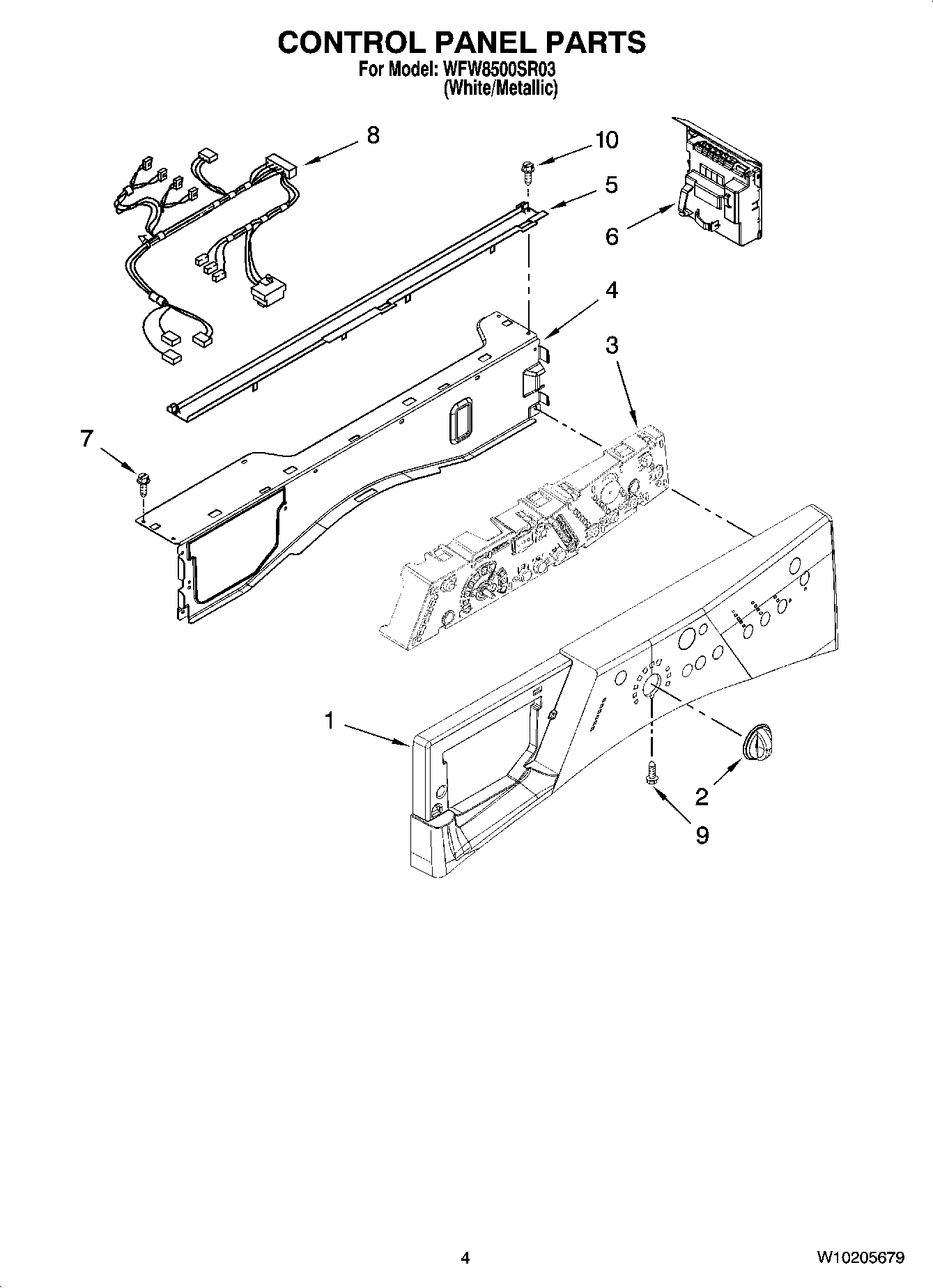 CONTROL PANEL PARTS
For Model: WFW8500SR03
(White/Metallic)

8
10
5
6
4
3
7
1
2
9

4
W10205679