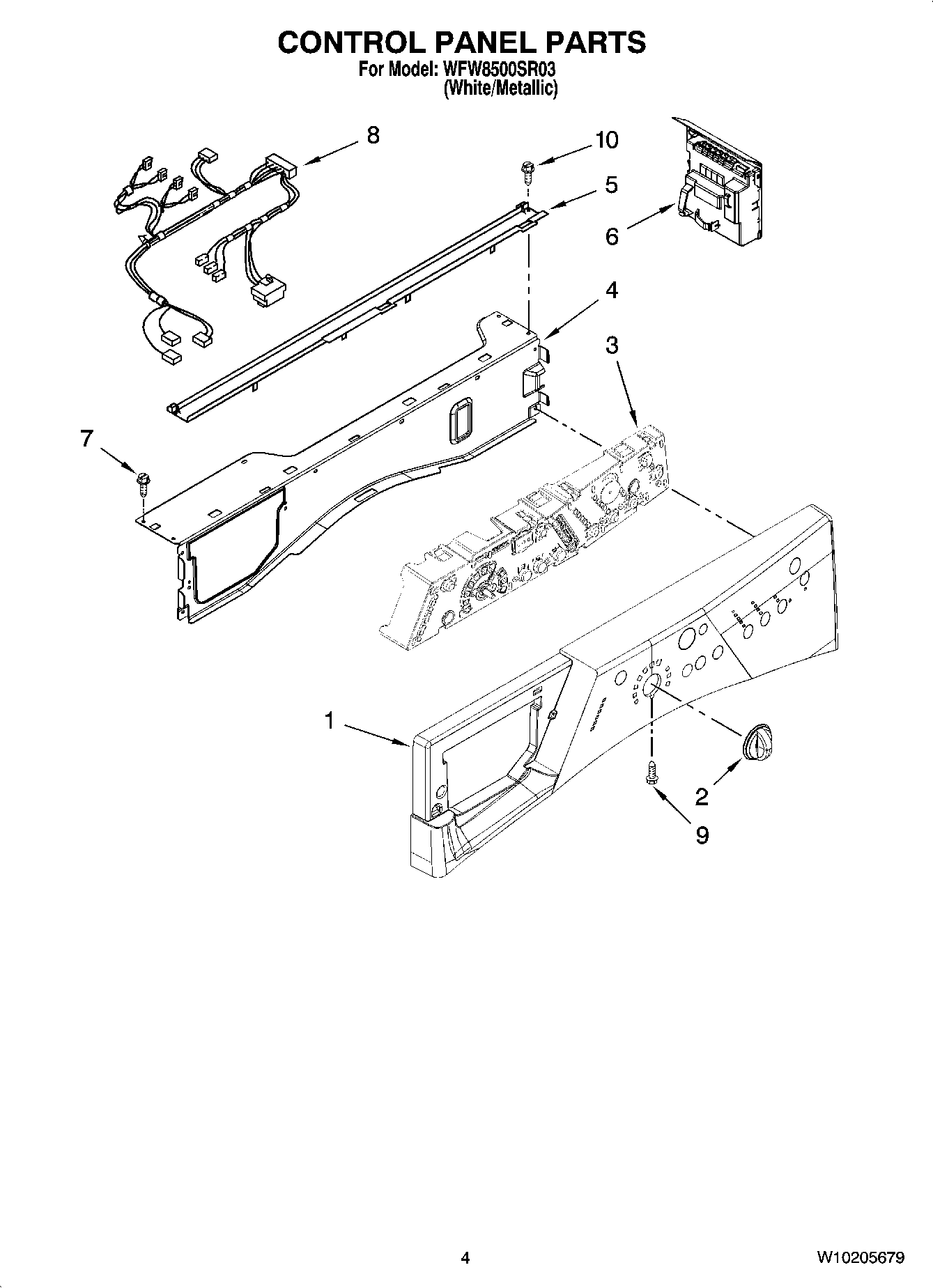 CONTROL PANEL PARTS
For Model: WFW8500SR03
(White/Metallic)

8
10
5
6
4
3
7
1
2
9

4
W10205679