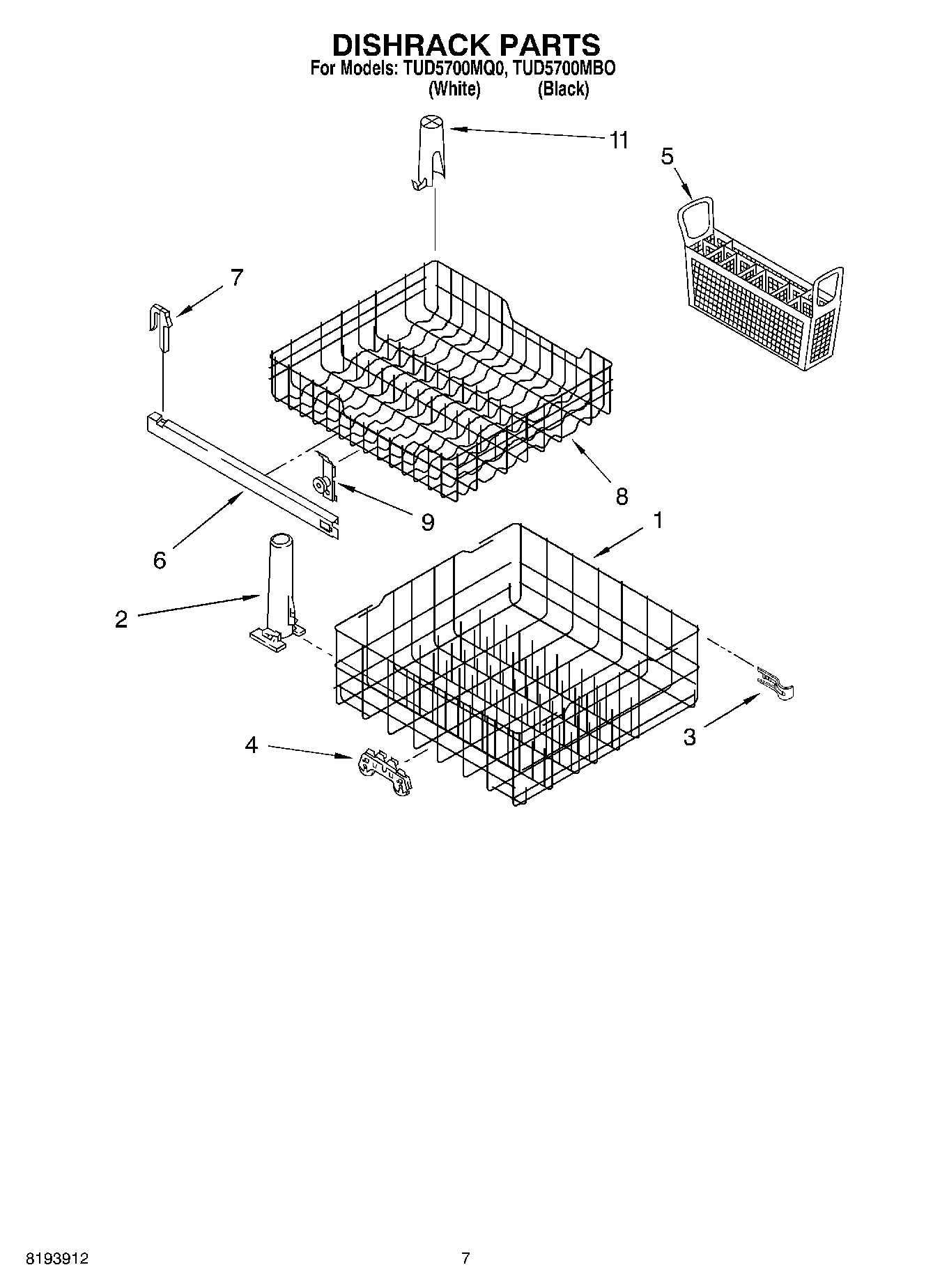 DISHRACK PARTS
For Models: TUD5700MQ0, TUD5700MBO
(White) (Black)

11
5
7
8
9
1
6
2
3
4

8193912
7