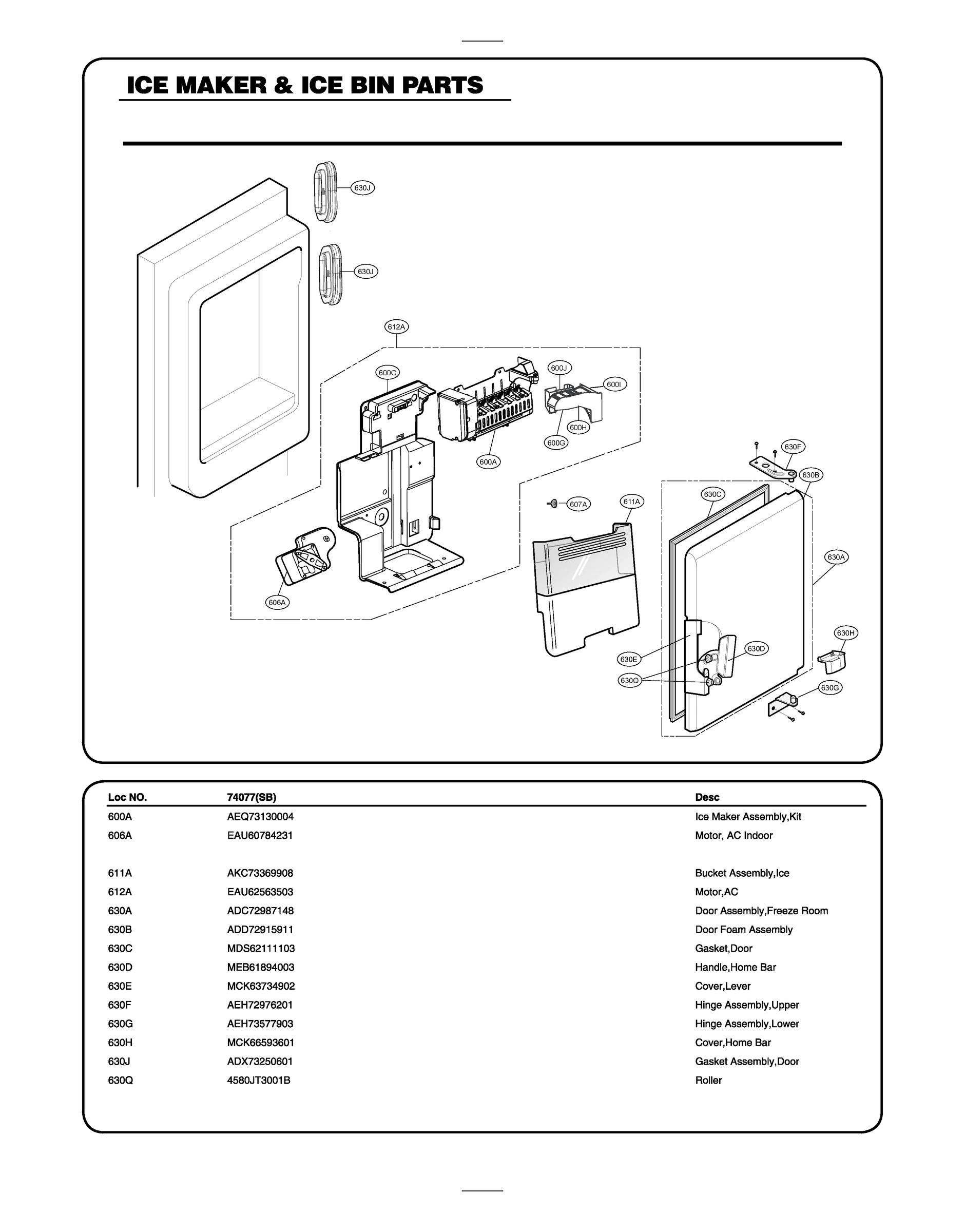 ICE MAKER & ICE BIN PARTS

630J
630J
612A
600C
600J
600I
600H
600G
600A
630F
630B
630C
607A
611A
630A
606A
630H
630D
630E
630Q
630G

| Loc NO. | 74077(SB) | Desc |
|---|---|---|
| 600A | AEQ73130004 | Ice Maker Assembly,Kit |
| 606A | EAU60784231 | Motor, AC Indoor |
| 611A | AKC73369908 | Bucket Assembly,Ice |
| 612A | EAU62563503 | Motor,AC |
| 630A | ADC72987148 | Door Assembly,Freeze Room |
| 630B | ADD72915911 | Door Foam Assembly |
| 630C | MDS62111103 | Gasket,Door |
| 630D | MEB61894003 | Handle,Home Bar |
| 630E | MCK63734902 | Cover,Lever |
| 630F | AEH72976201 | Hinge Assembly,Upper |
| 630G | AEH73577903 | Hinge Assembly,Lower |
| 630H | MCK66593601 | Cover,Home Bar |
| 630J | ADX73250601 | Gasket Assembly,Door |
| 630Q | 4580JT3001B | Roller |