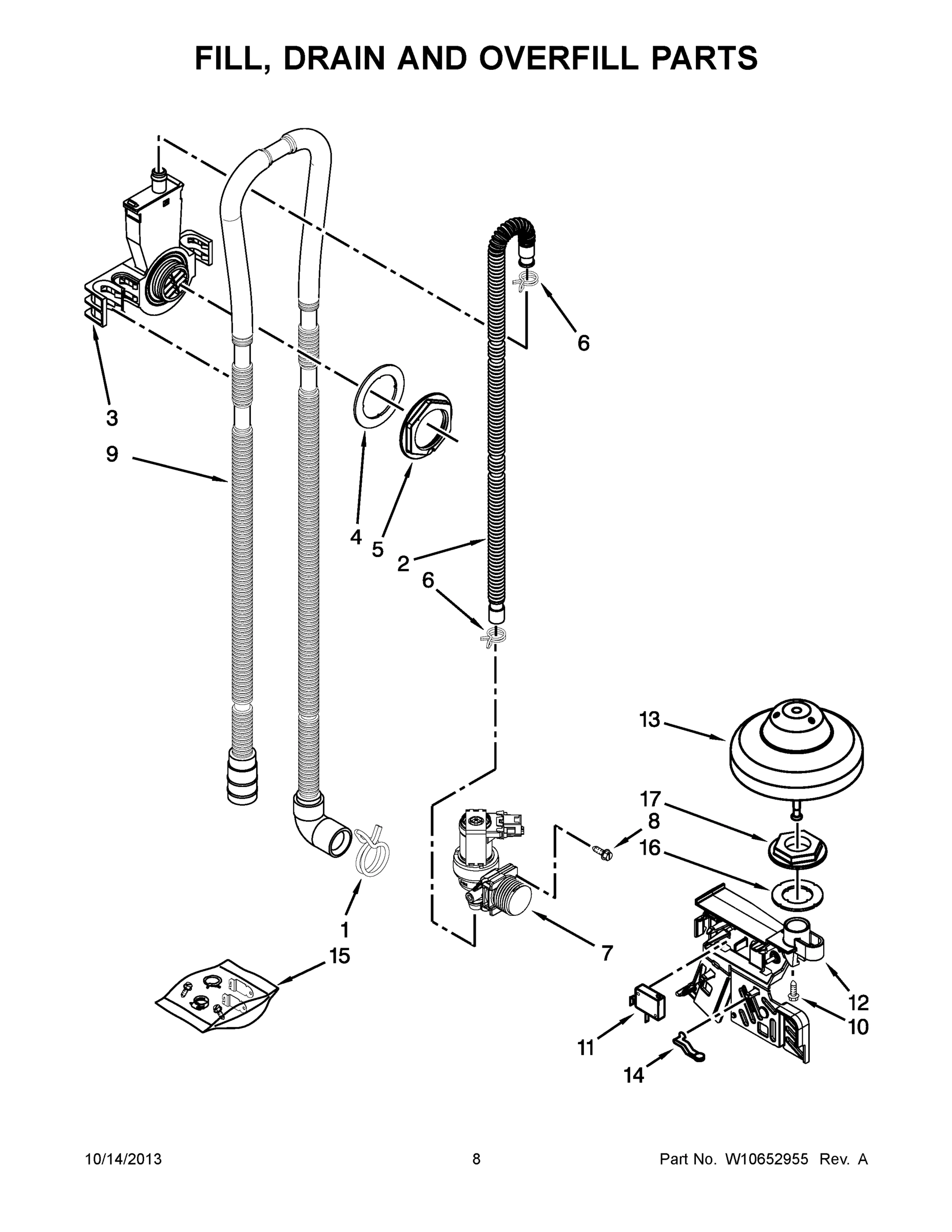 FILL, DRAIN AND OVERFILL PARTS

6

3

9

4

5

2

6

13

17

8

16

1

15

7

12

10

11

14

10/14/2013 8 Part No. W10652955 Rev. A