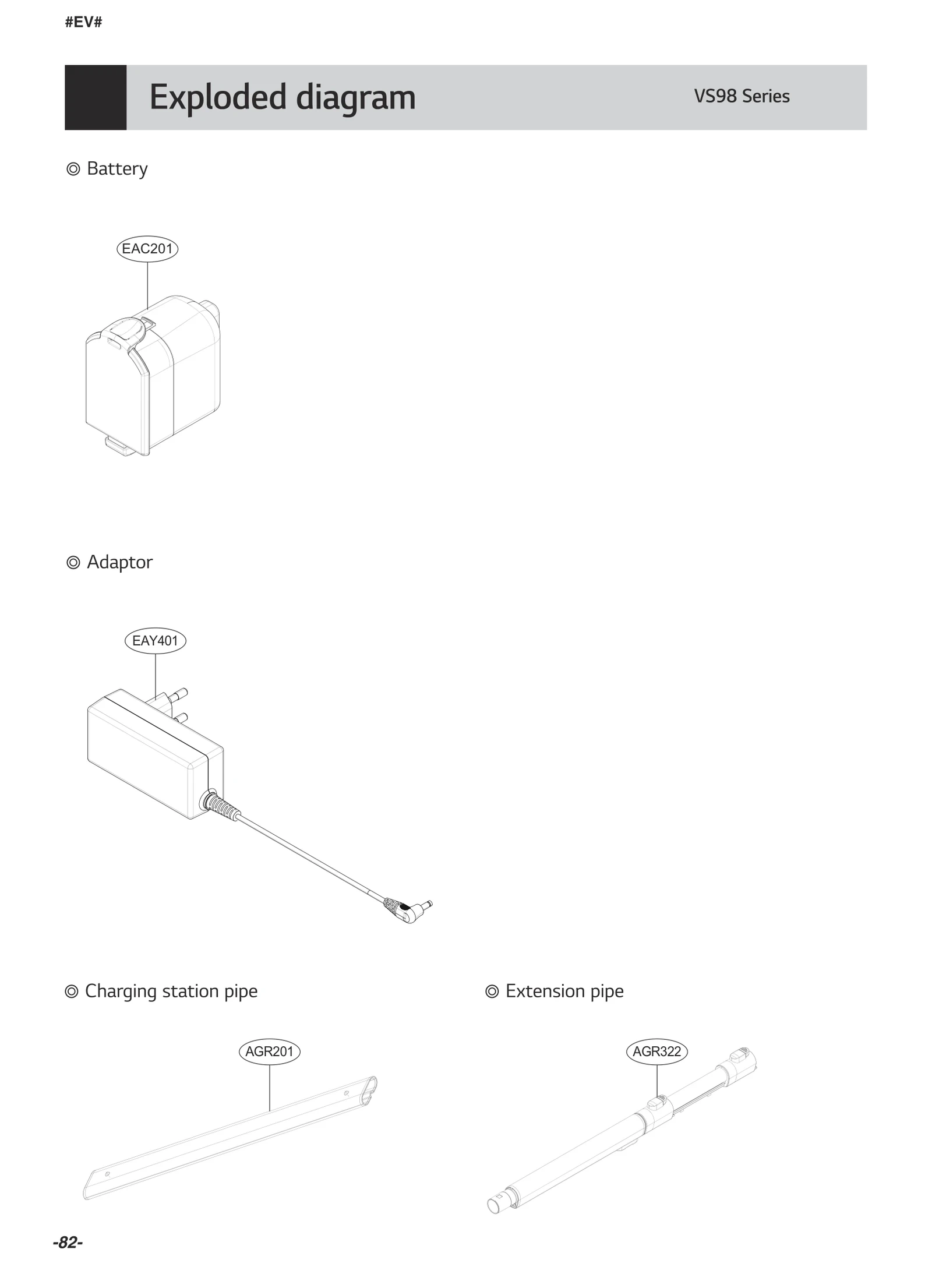 #EV#

Exploded diagram

VS98 Series

◎ Battery

EAC201

◎ Adaptor

EAY401

◎ Charging station pipe

AGR201

◎ Extension pipe

AGR322

-82-