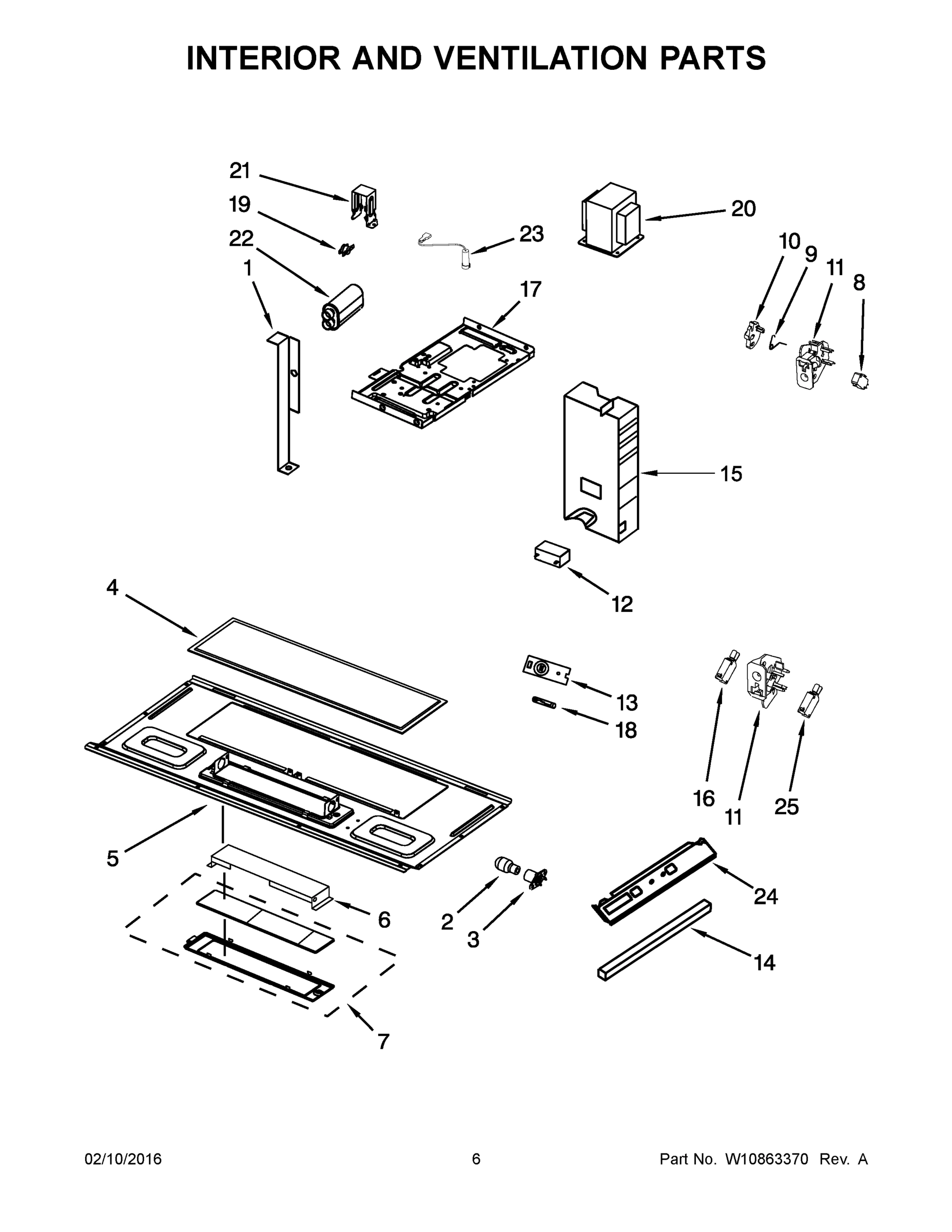 INTERIOR AND VENTILATION PARTS

21
19
22
1
23
20
17
10
9
11
8
15
12
4
13
18
16
11
25
5
6
2
3
24
14
7

02/10/2016
6
Part No. W10863370 Rev. A