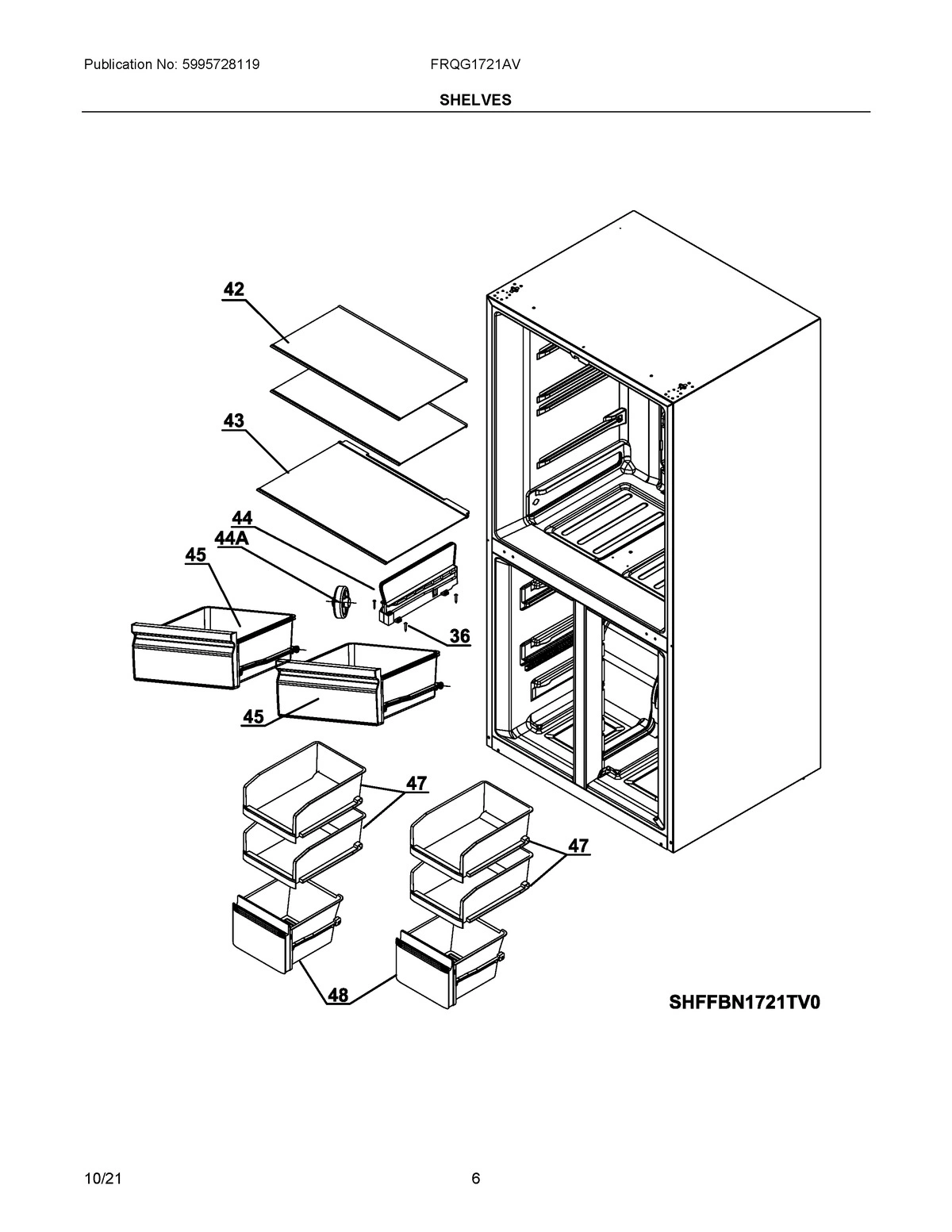 Publication No: 5995728119

FRQG1721AV

SHELVES

42

43

44

44A

45

36

45

47

47

48

SHFFBN1721TV0

10/21

6