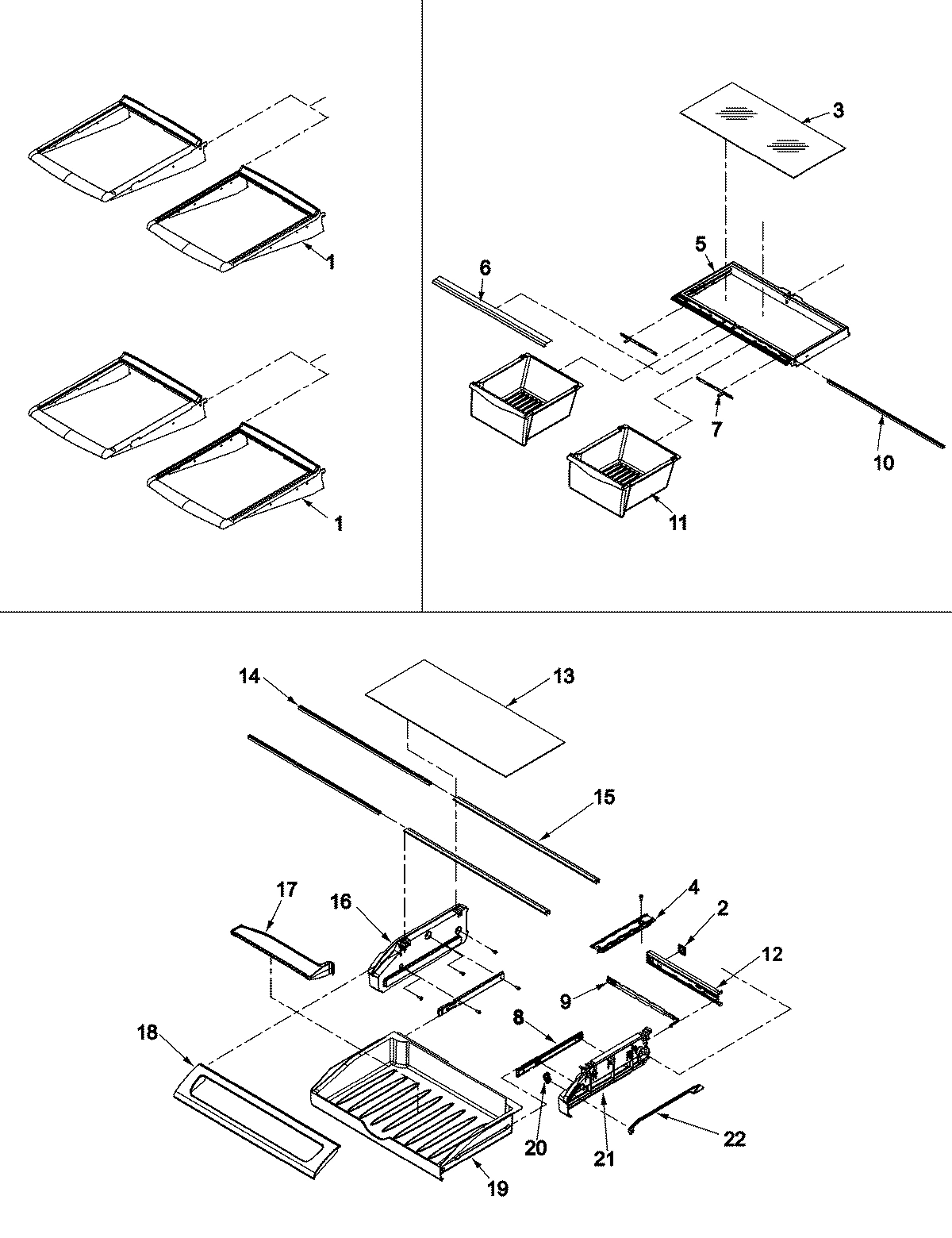 1
1
3
5
6
7
10
11
14
13
15
17
16
4
2
12
9
8
18
20
21
22
19