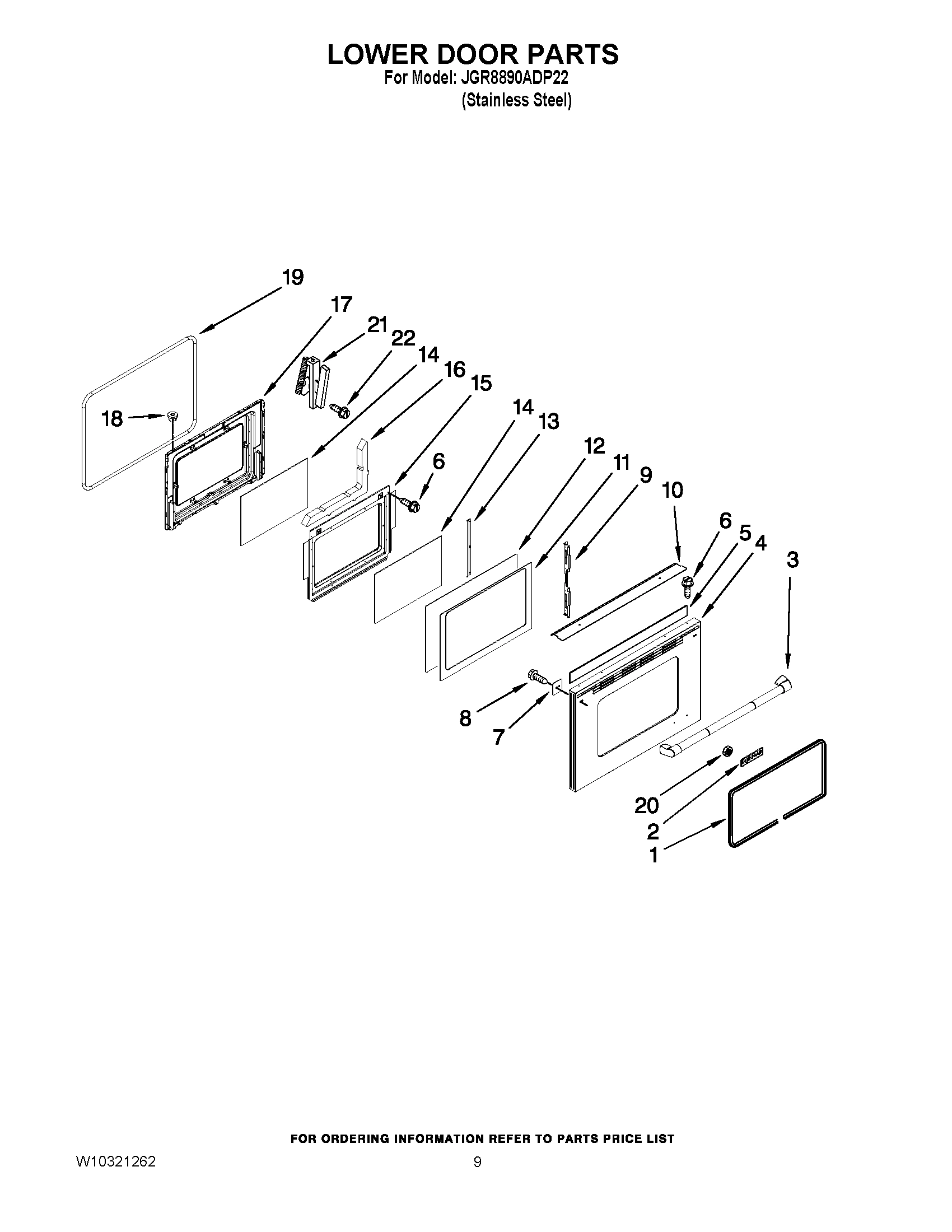 LOWER DOOR PARTS
For Model: JGR8890ADP22
(Stainless Steel)

19
17
21
22
14
16
15
18
6
14
13
12
11
9
10
6
5
4
3
8
7
20
2
1

FOR ORDERING INFORMATION REFER TO PARTS PRICE LIST

W10321262

9