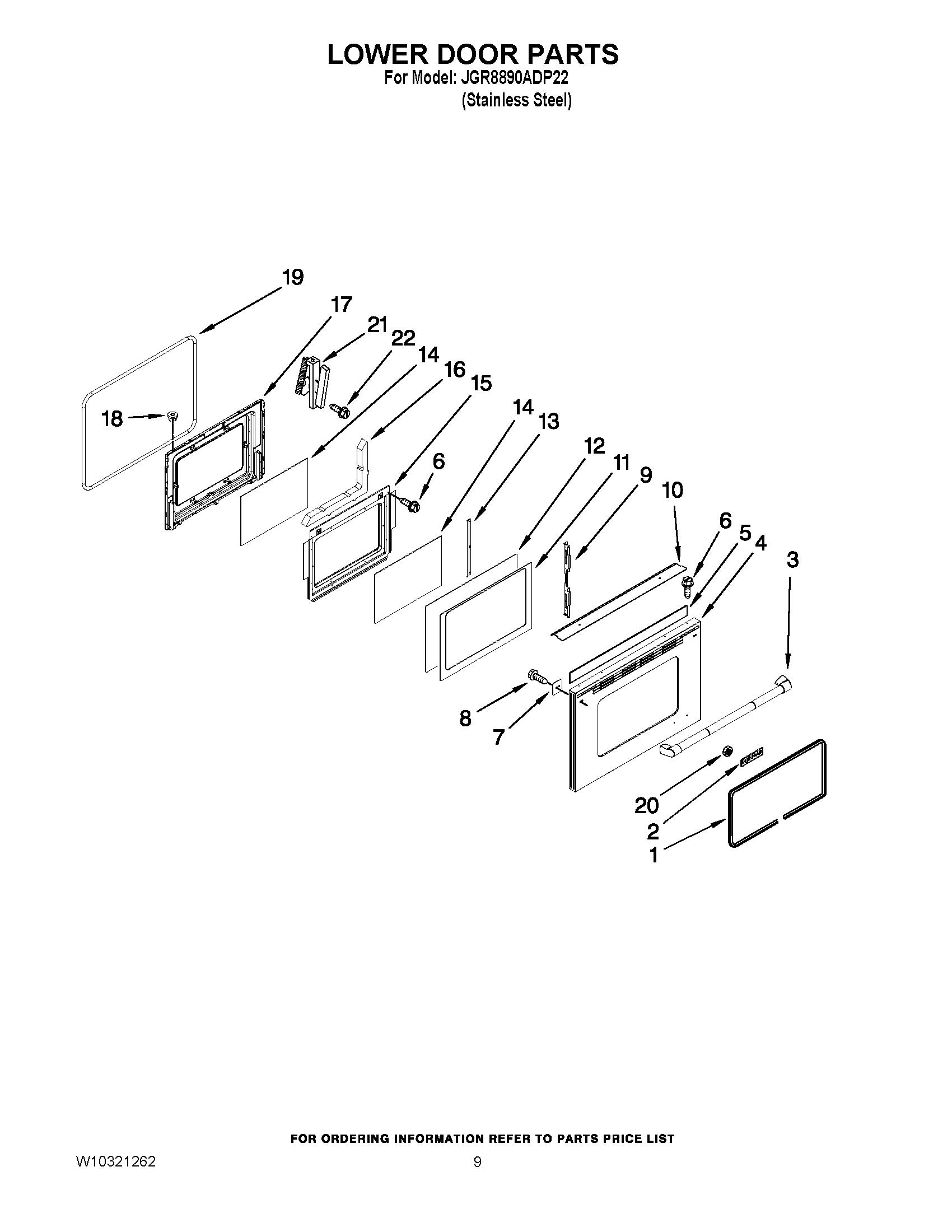 LOWER DOOR PARTS
For Model: JGR8890ADP22
(Stainless Steel)

19
17
21
22
14
16
15
18
6
14
13
12
11
9
10
6
5
4
3
8
7
20
2
1

FOR ORDERING INFORMATION REFER TO PARTS PRICE LIST

W10321262
9