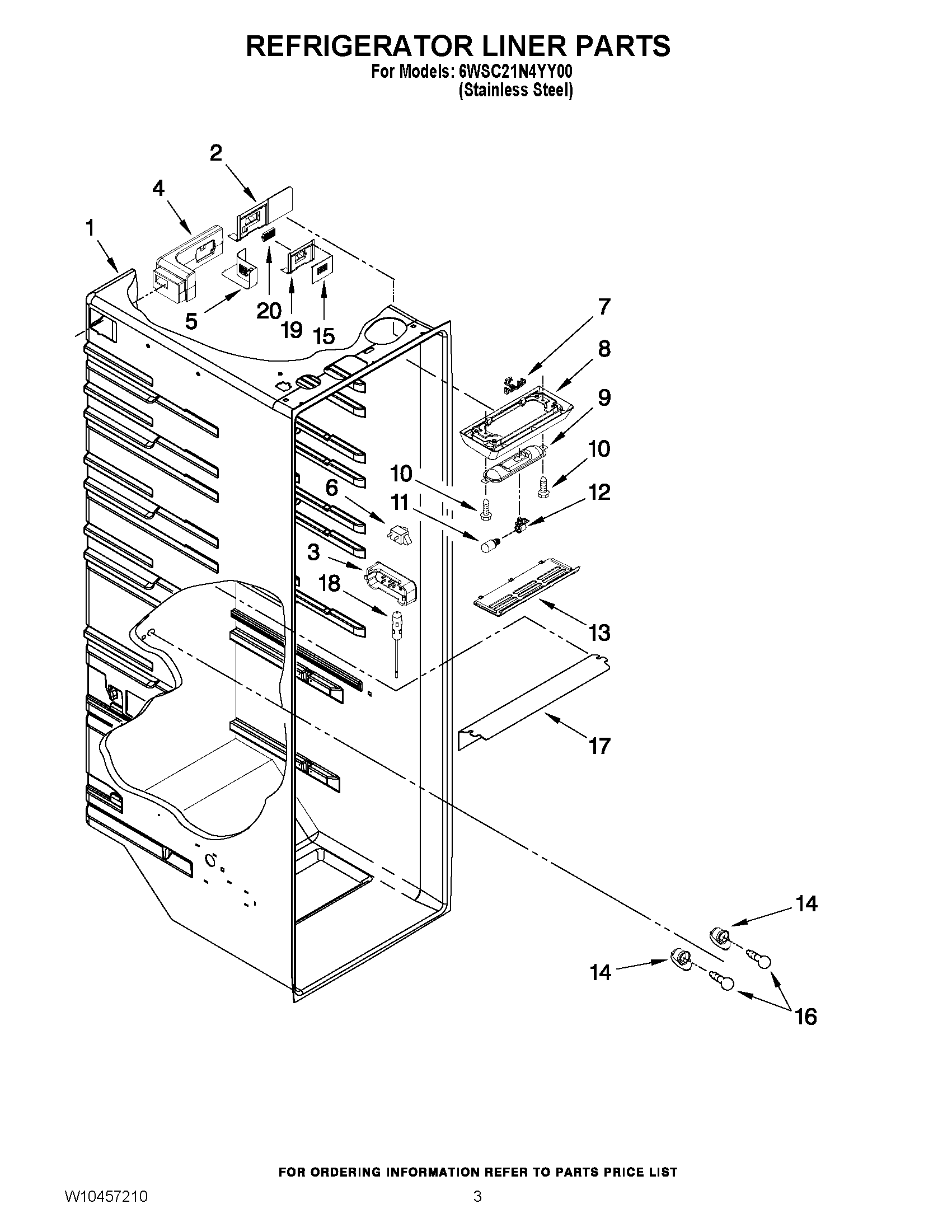 REFRIGERATOR LINER PARTS

For Models: 6WSC21N4YY00
(Stainless Steel)

2
4
1
5
20
19
15
7
8
9
10
10
6
11
12
3
18
13
17
14
14
16

FOR ORDERING INFORMATION REFER TO PARTS PRICE LIST

W10457210
3