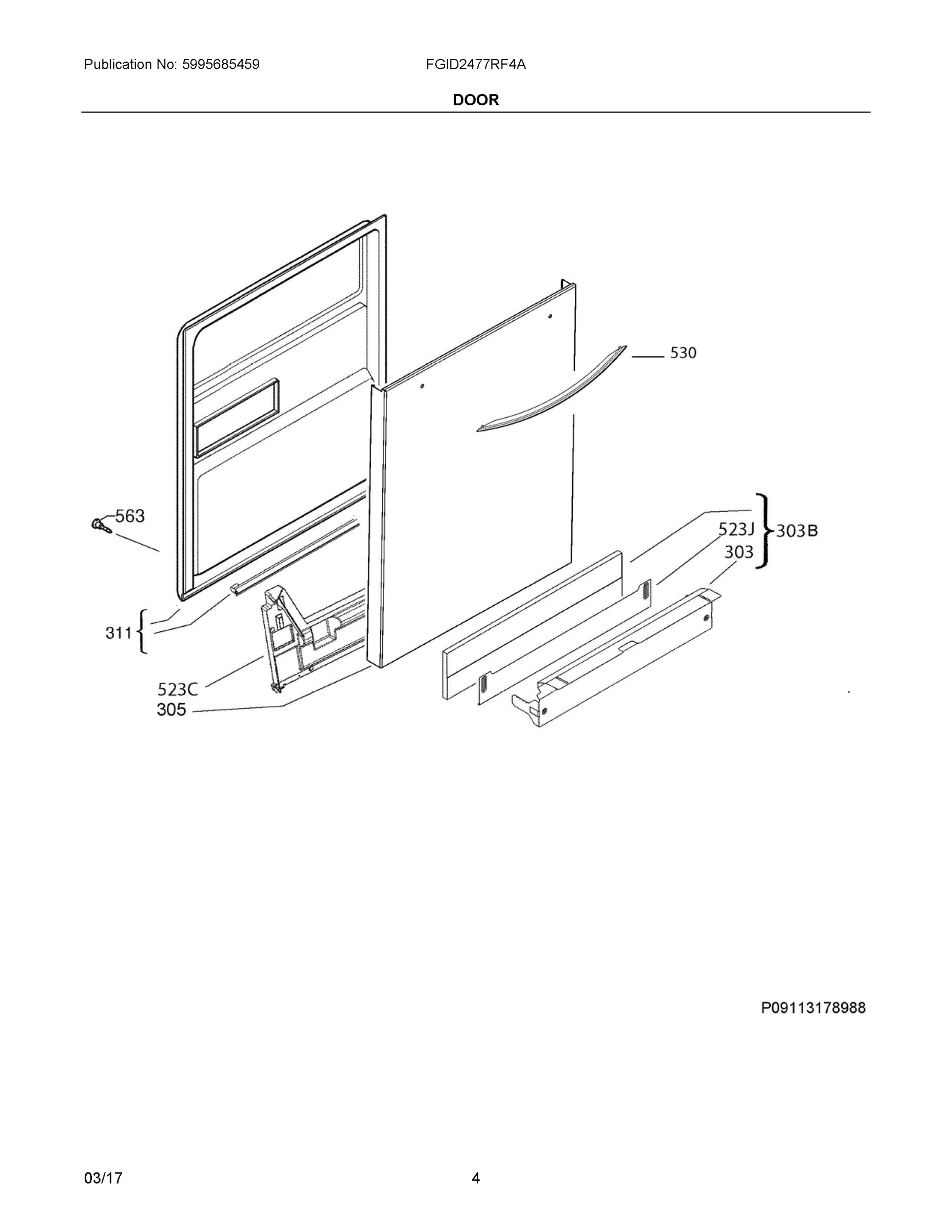 Publication No: 5995685459

FGID2477RF4A

DOOR

530

563

523J

303B

303

311

523C

305

P09113178988

03/17

4