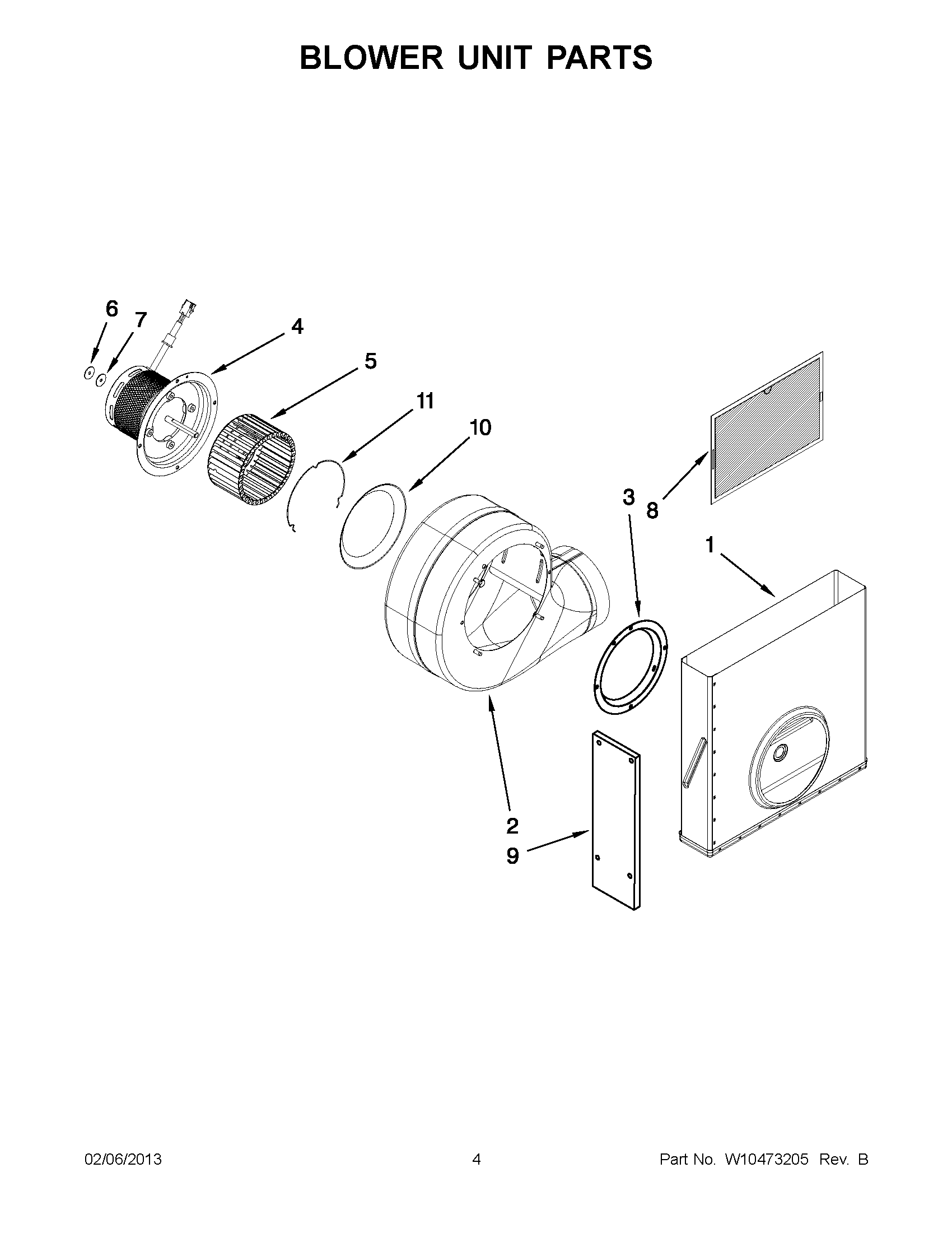 BLOWER UNIT PARTS

6
7
4
5
11
10
3
8
1
2
9

02/06/2013
4
Part No. W10473205 Rev. B