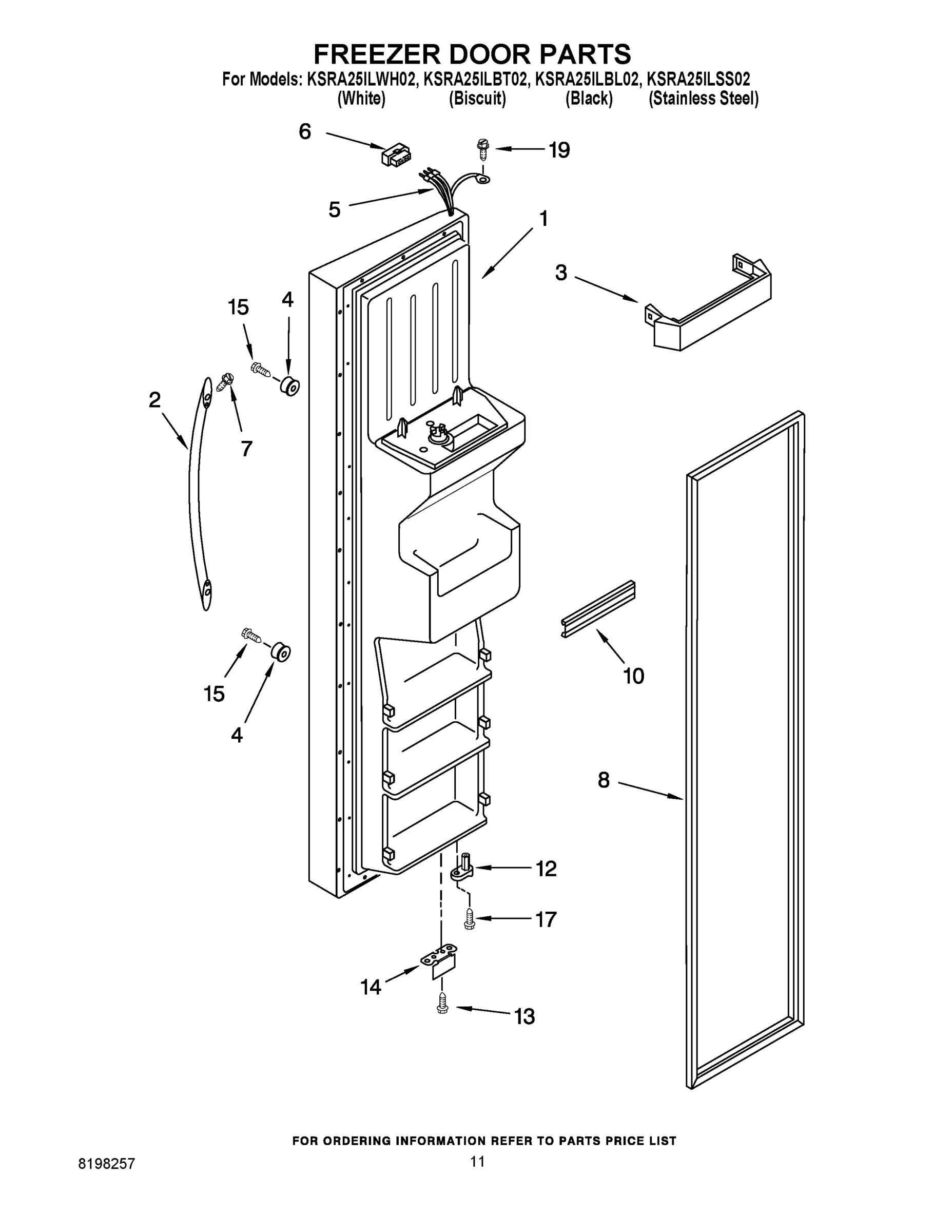 FREEZER DOOR PARTS
For Models: KSRA25ILWH02, KSRA25ILBT02, KSRA25ILBL02, KSRA25ILSS02
(White) (Biscuit) (Black) (Stainless Steel)

6
19
5
1
3
15
4
2
7
10
15
4
8
12
17
14
13

FOR ORDERING INFORMATION REFER TO PARTS PRICE LIST

8198257
11