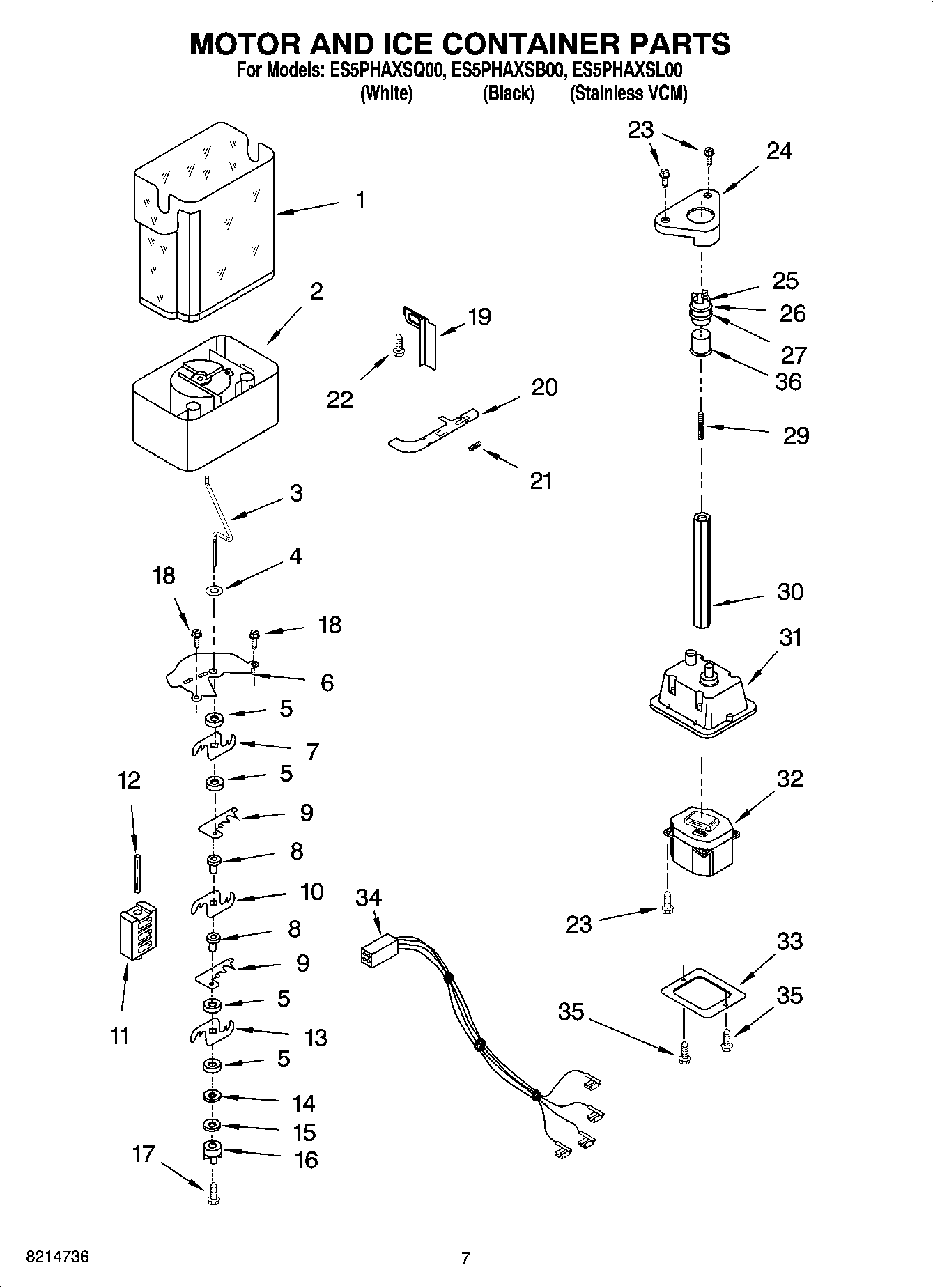 MOTOR AND ICE CONTAINER PARTS
For Models: ES5PHAXSQ00, ES5PHAXSB00, ES5PHAXSL00
(White) (Black) (Stainless VCM)

1
2
3
4
18
18
6
5
7
5
9
8
10
8
9
5
13
5
14
15
16
17
12
11
19
22
20
21
34
23
24
25
26
27
36
29
30
31
32
23
33
35
35

8214736
7