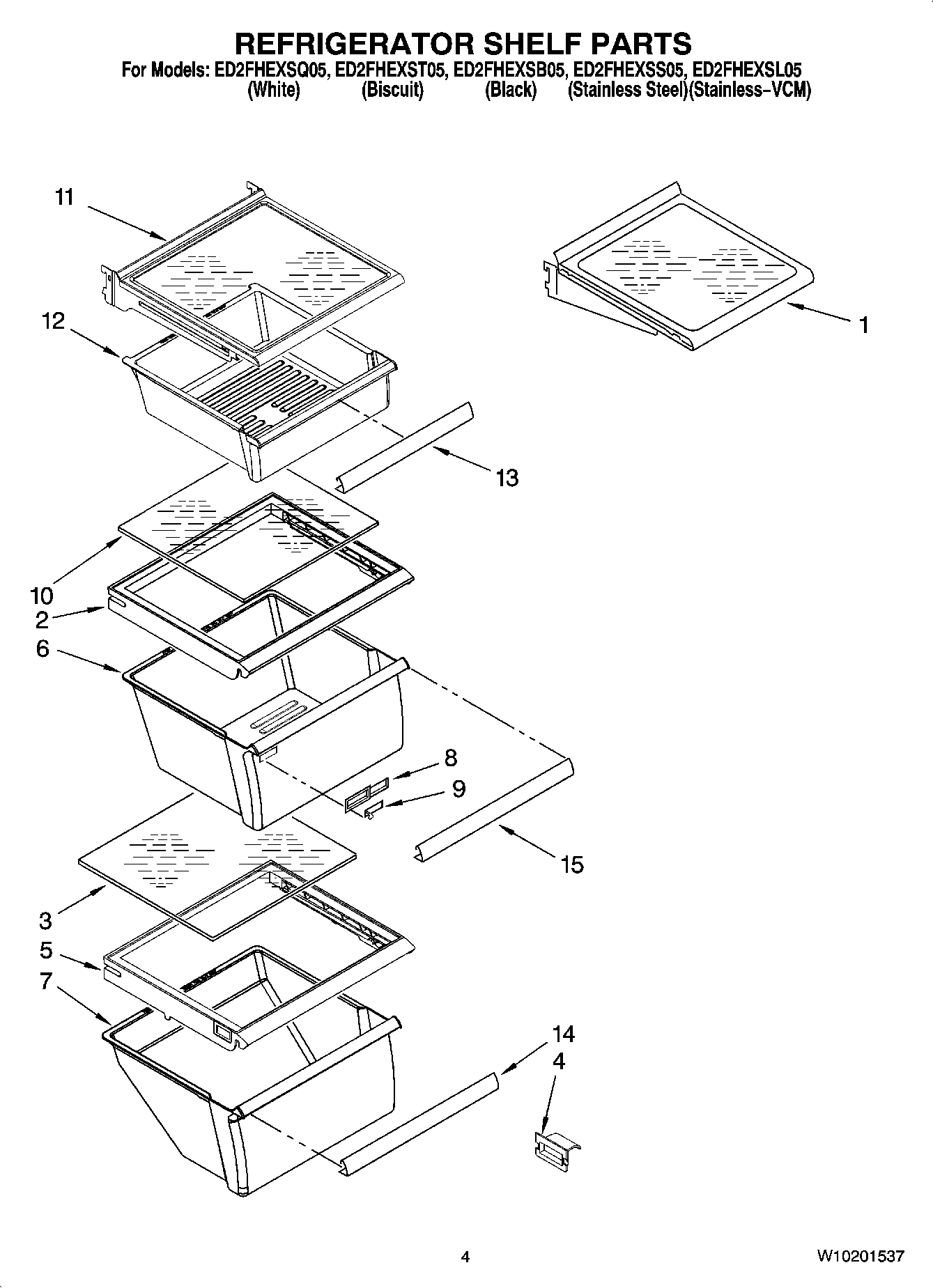 REFRIGERATOR SHELF PARTS

For Models: ED2FHEXSQ05, ED2FHEXST05, ED2FHEXSB05, ED2FHEXSS05, ED2FHEXSL05
(White) (Biscuit) (Black) (Stainless Steel)(Stainless–VCM)

11

1

12

13

10

2

6

8

9

15

3

5

7

14

4

4

W10201537