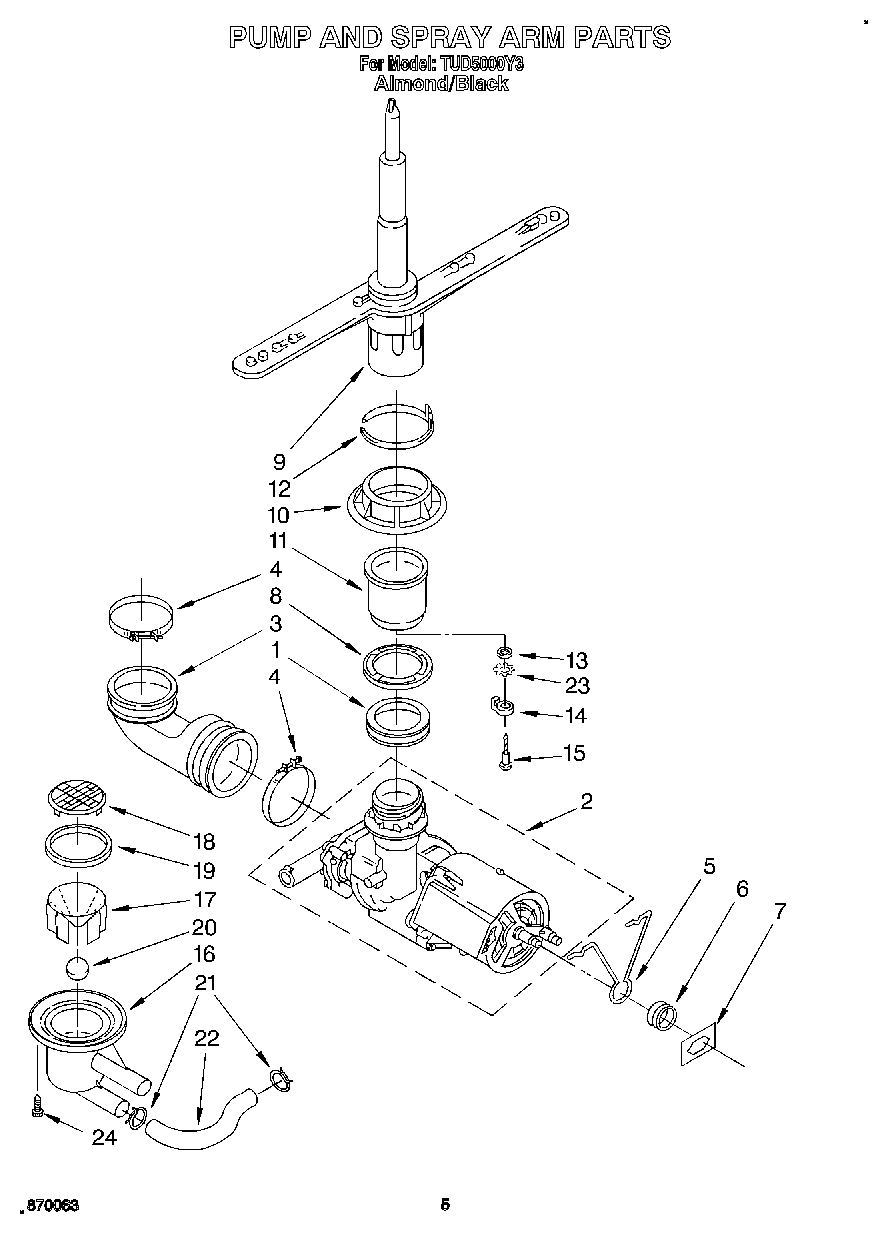 PUMP AND SPRAY ARM PARTS
For Model: TUD5000Y3
Almond/Black

9
12
10
11
4
8
3
1
4
13
23
14
15
2
18
19
17
20
16
21
22
24
5
6
7

870063

5