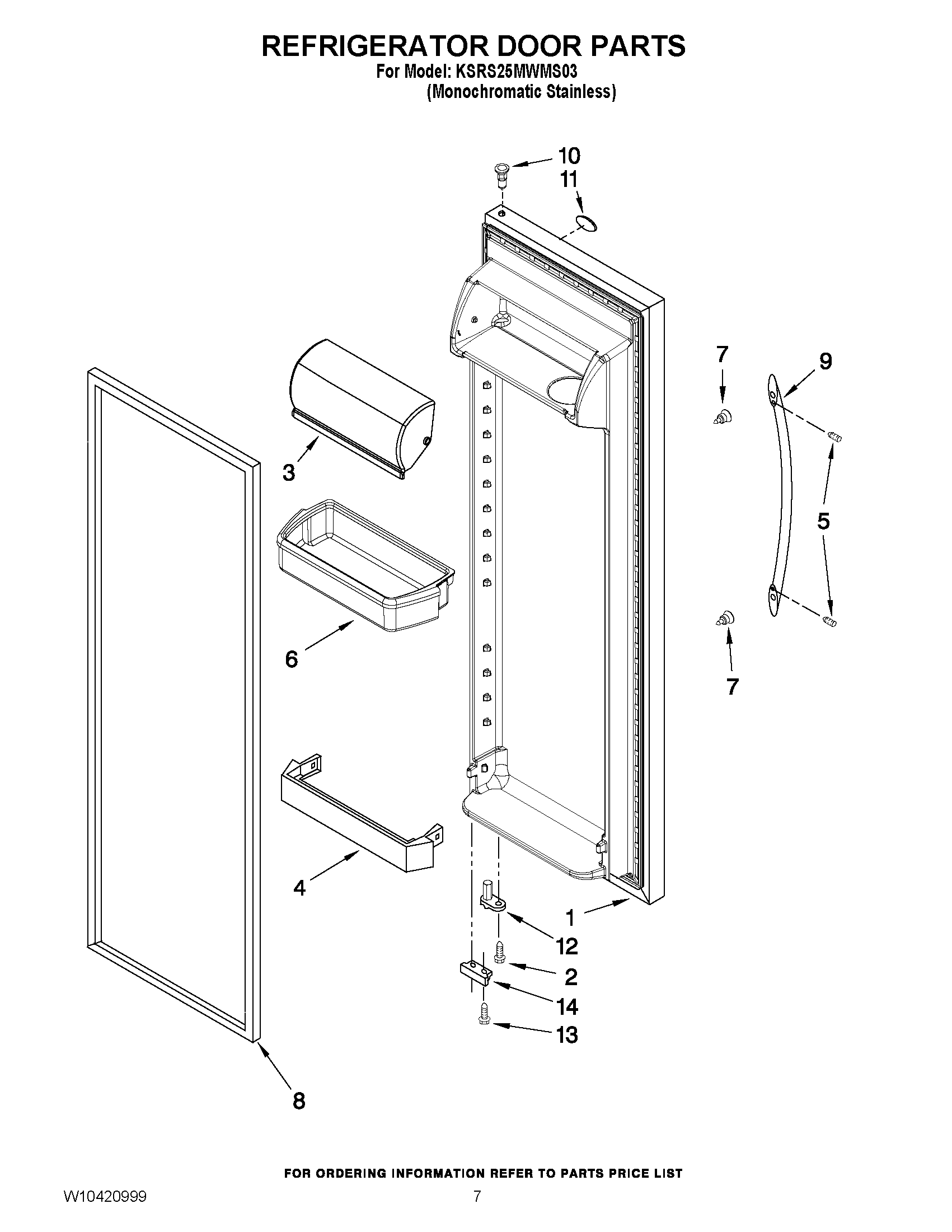 REFRIGERATOR DOOR PARTS
For Model: KSRS25MWMS03
(Monochromatic Stainless)

10
11
7
9
3
5
6
7
4
1
12
2
14
13
8

FOR ORDERING INFORMATION REFER TO PARTS PRICE LIST

W10420999
7