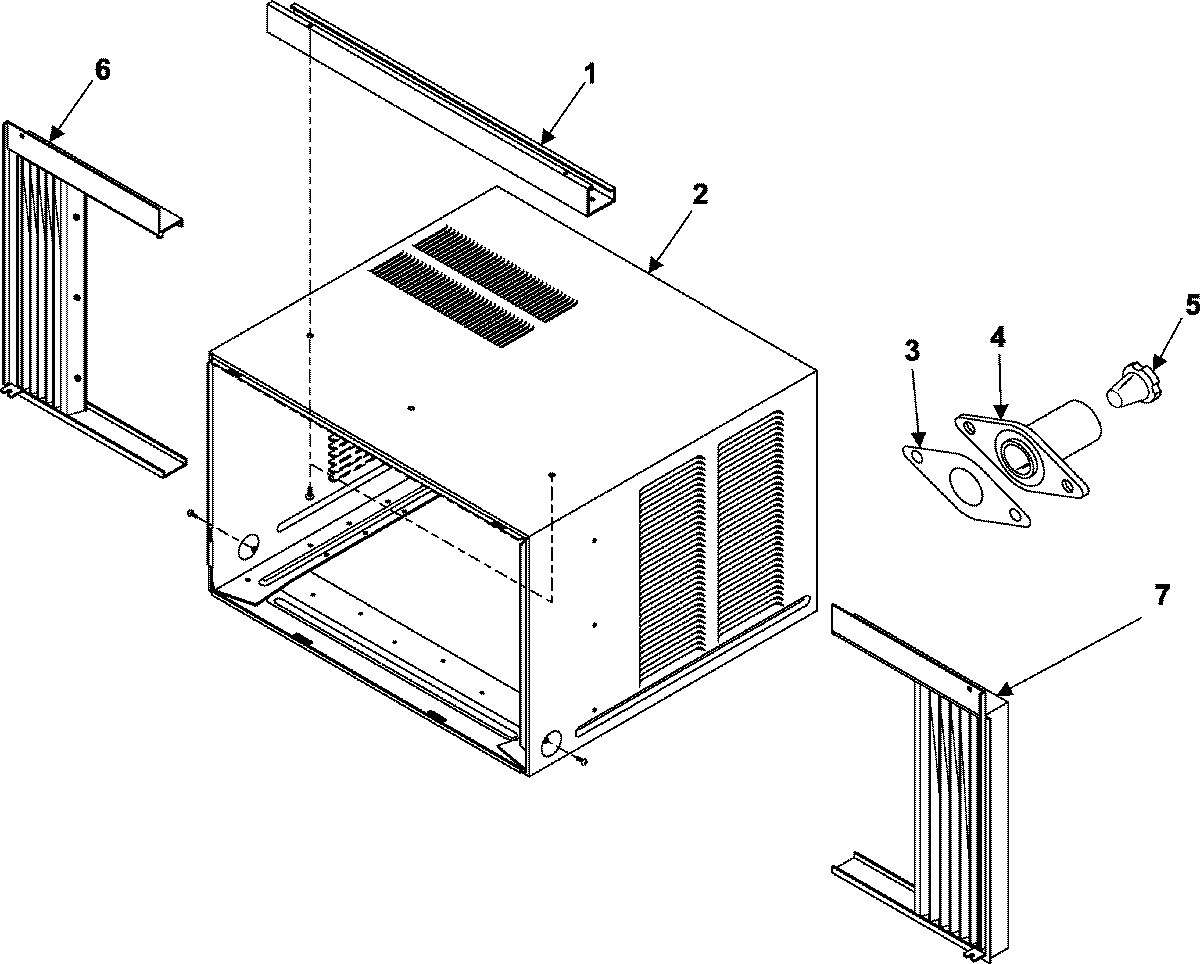 6
1
2
3
4
5
7