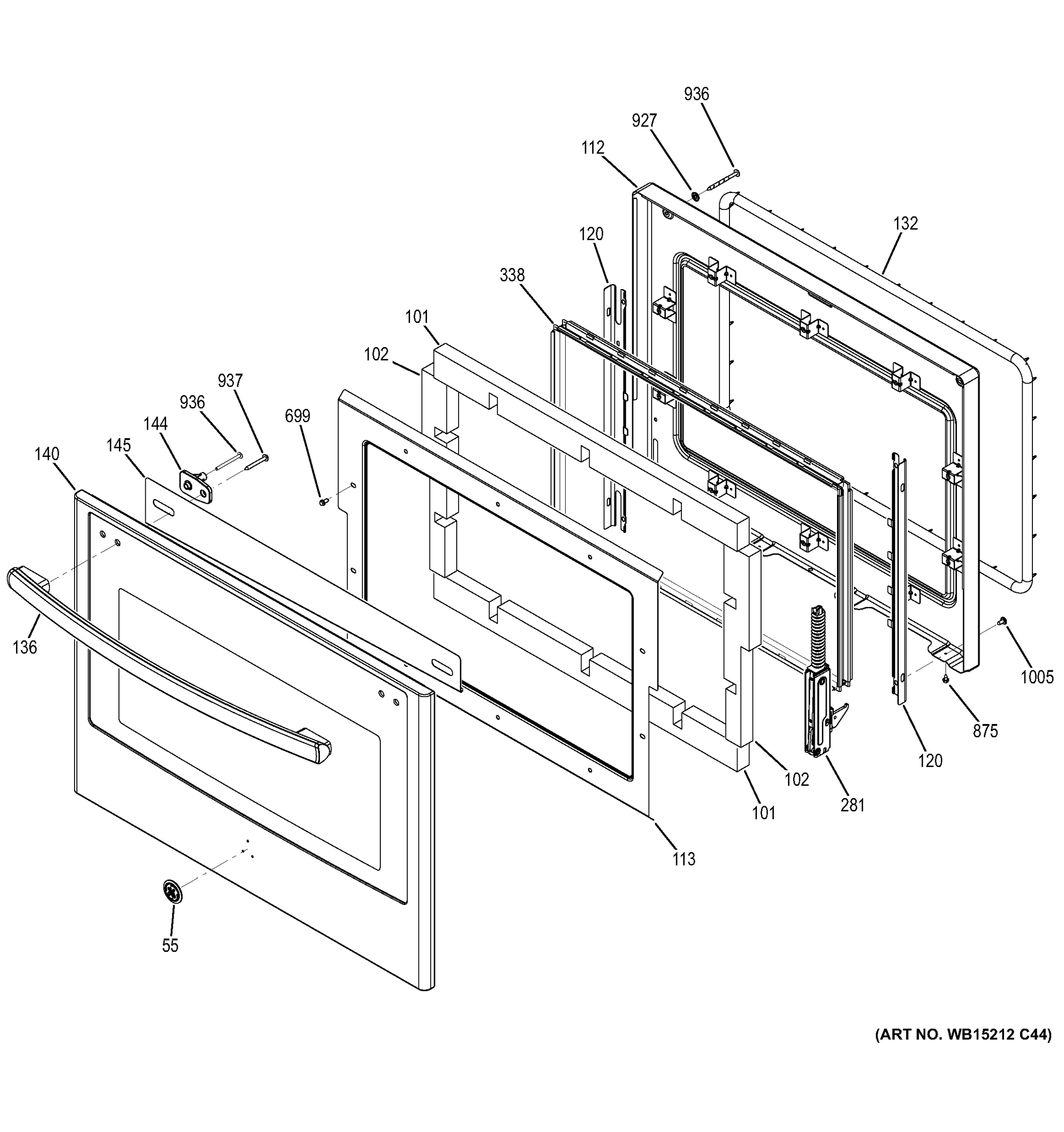 936
927
112
132
120
338
101
102
937
936
699
144
145
140
136
1005
875
120
102
281
101
113
55

(ART NO. WB15212 C44)