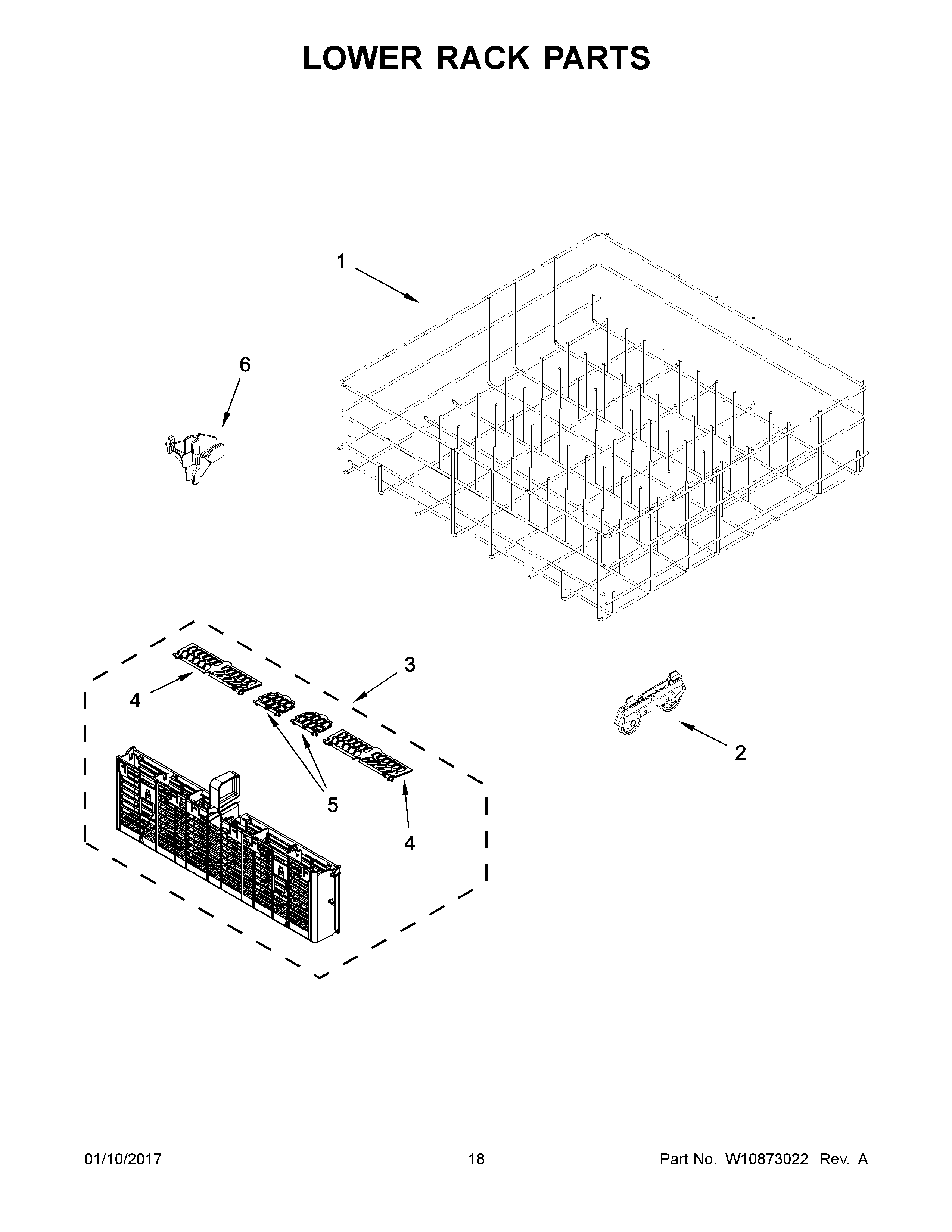 LOWER RACK PARTS

1

6

3

4

5

4

2

01/10/2017

18

Part No. W10873022 Rev. A