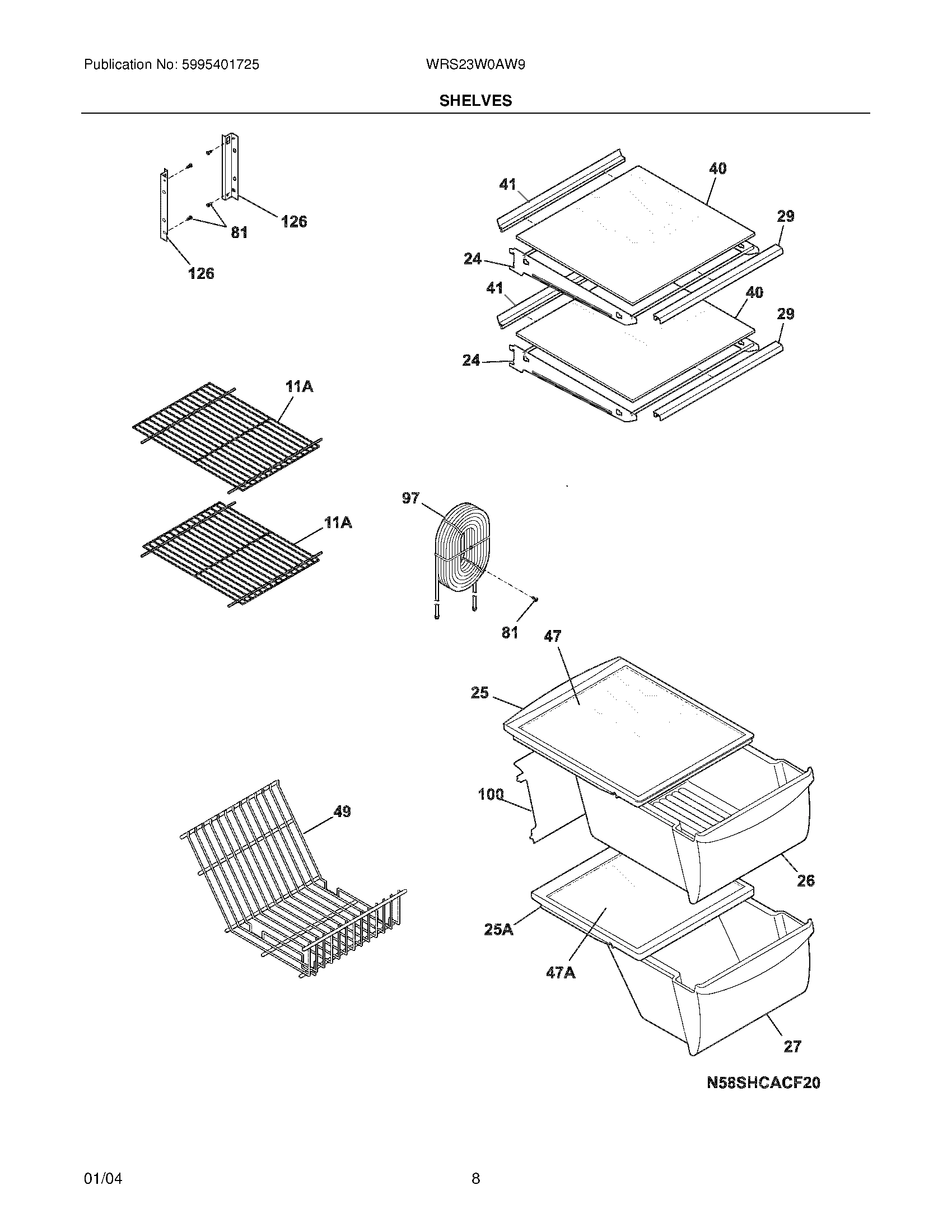 Publication No: 5995401725

WRS23W0AW9

SHELVES

126

81

126

41

40

29

24

41

40

29

24

11A

11A

97

81

47

25

100

49

26

25A

47A

27

N58SHCACF20

01/04

8