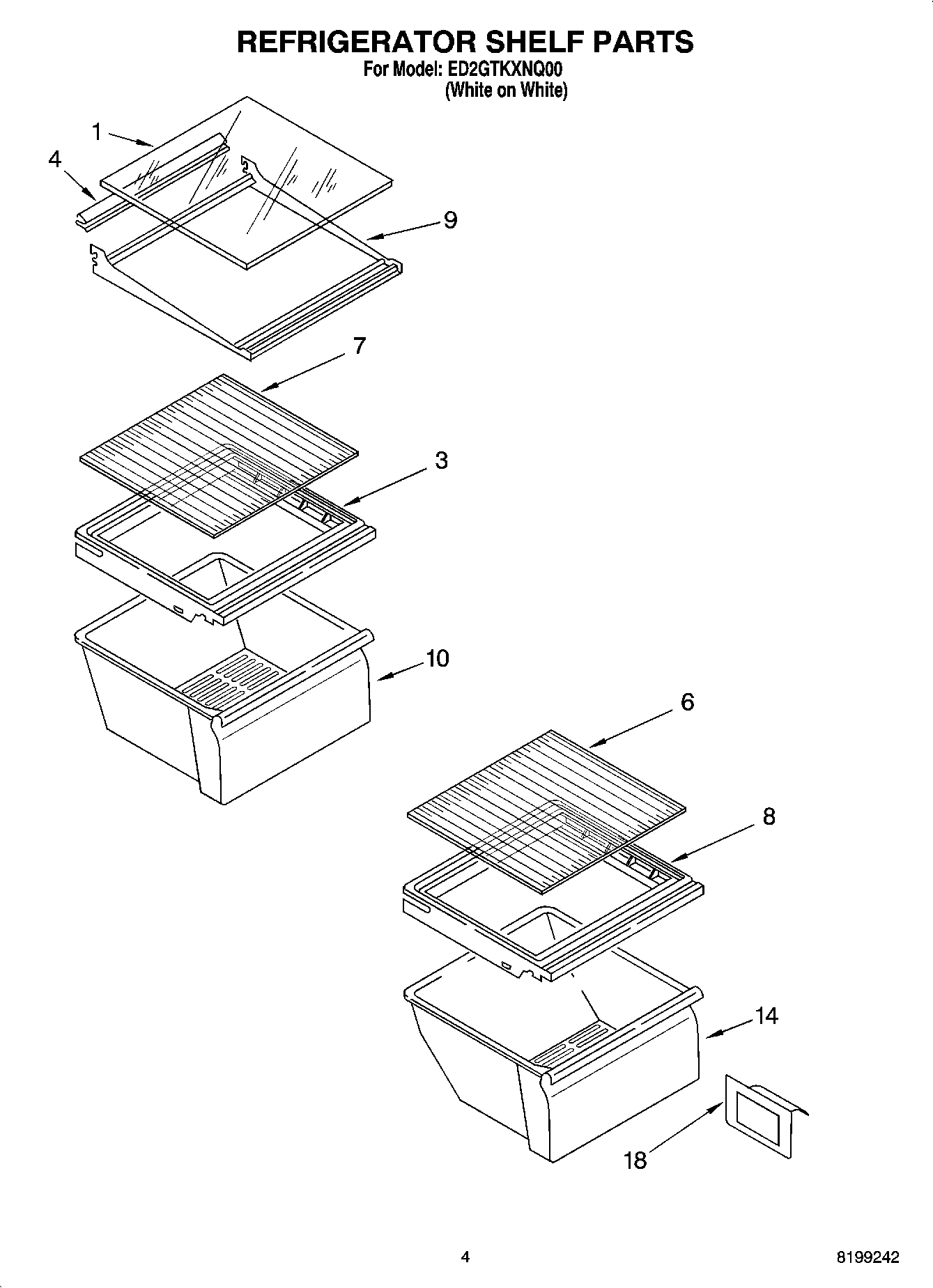 REFRIGERATOR SHELF PARTS
For Model: ED2GTKXNQ00
(White on White)

1
4
9
7
3
10
6
8
14
18

4
8199242