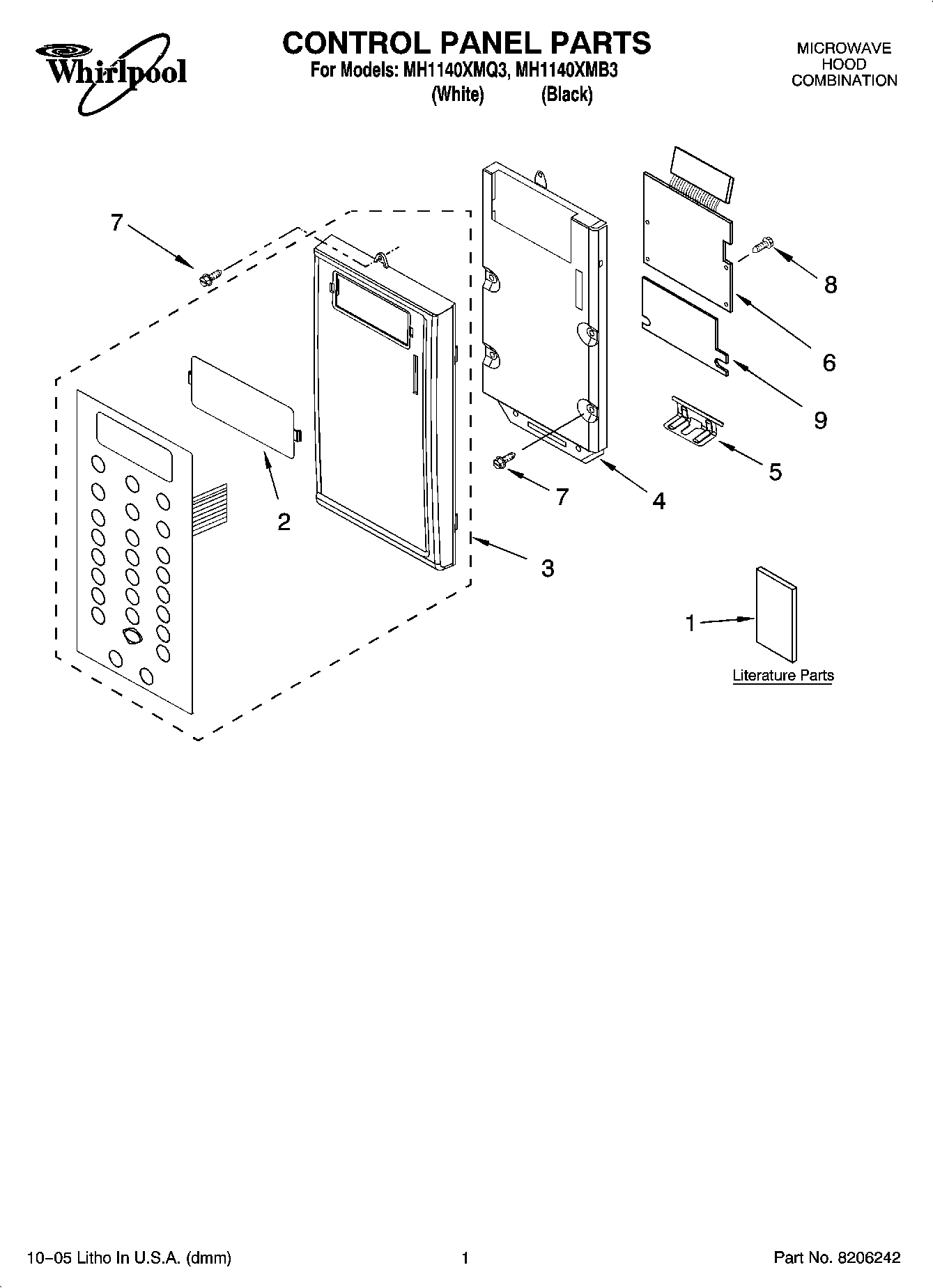 Whirlpool

CONTROL PANEL PARTS
For Models: MH1140XMQ3, MH1140XMB3
(White) (Black)

MICROWAVE
HOOD
COMBINATION

7
8
6
9
5
2
7
4
3
1
Literature Parts

10–05 Litho In U.S.A. (dmm)
1
Part No. 8206242