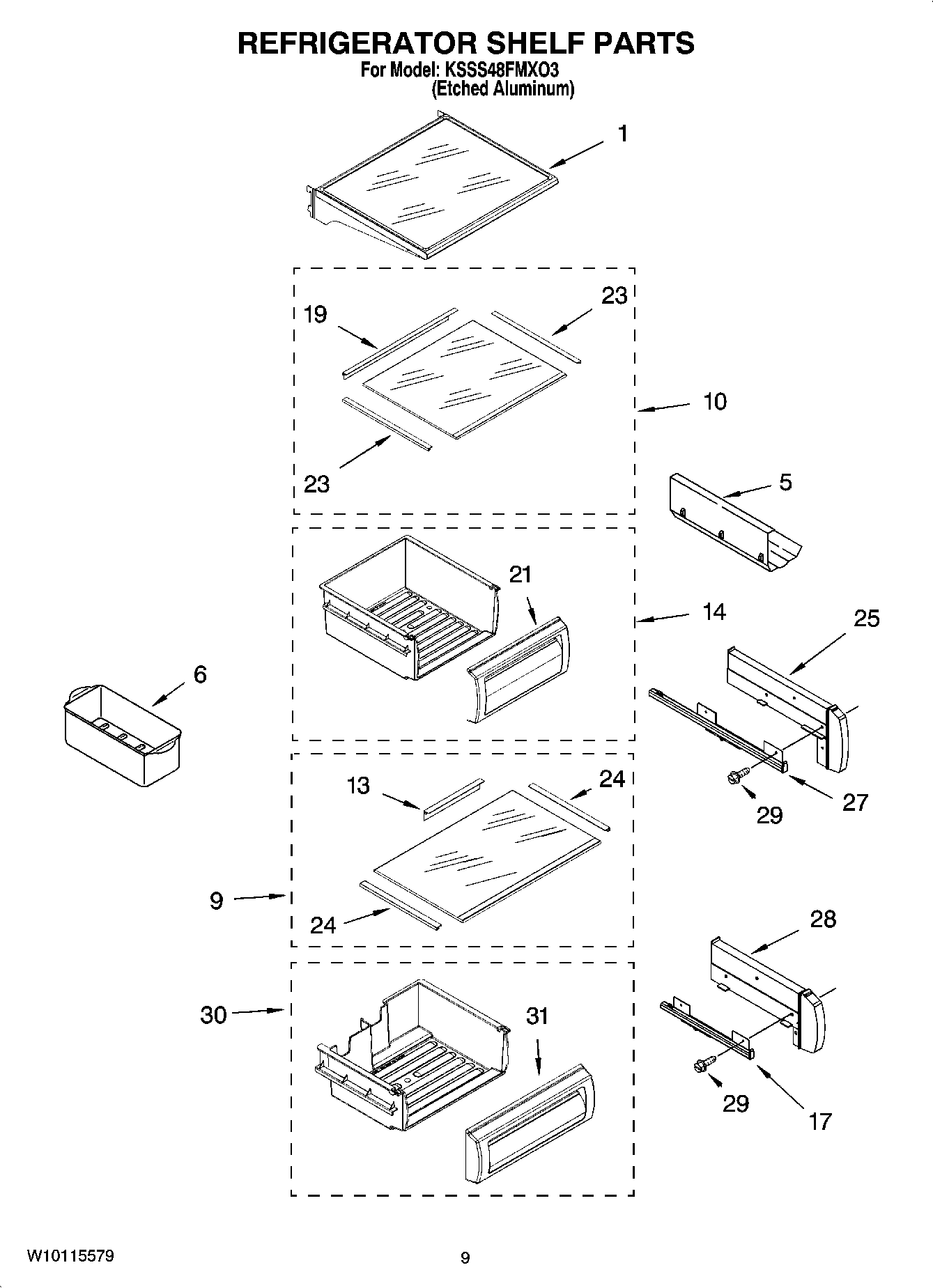 REFRIGERATOR SHELF PARTS
For Model: KSSS48FMXO3
(Etched Aluminum)

1

19

23

10

23

5

21

14

25

6

13

24

27

29

9

24

28

30

31

29

17

W10115579

9