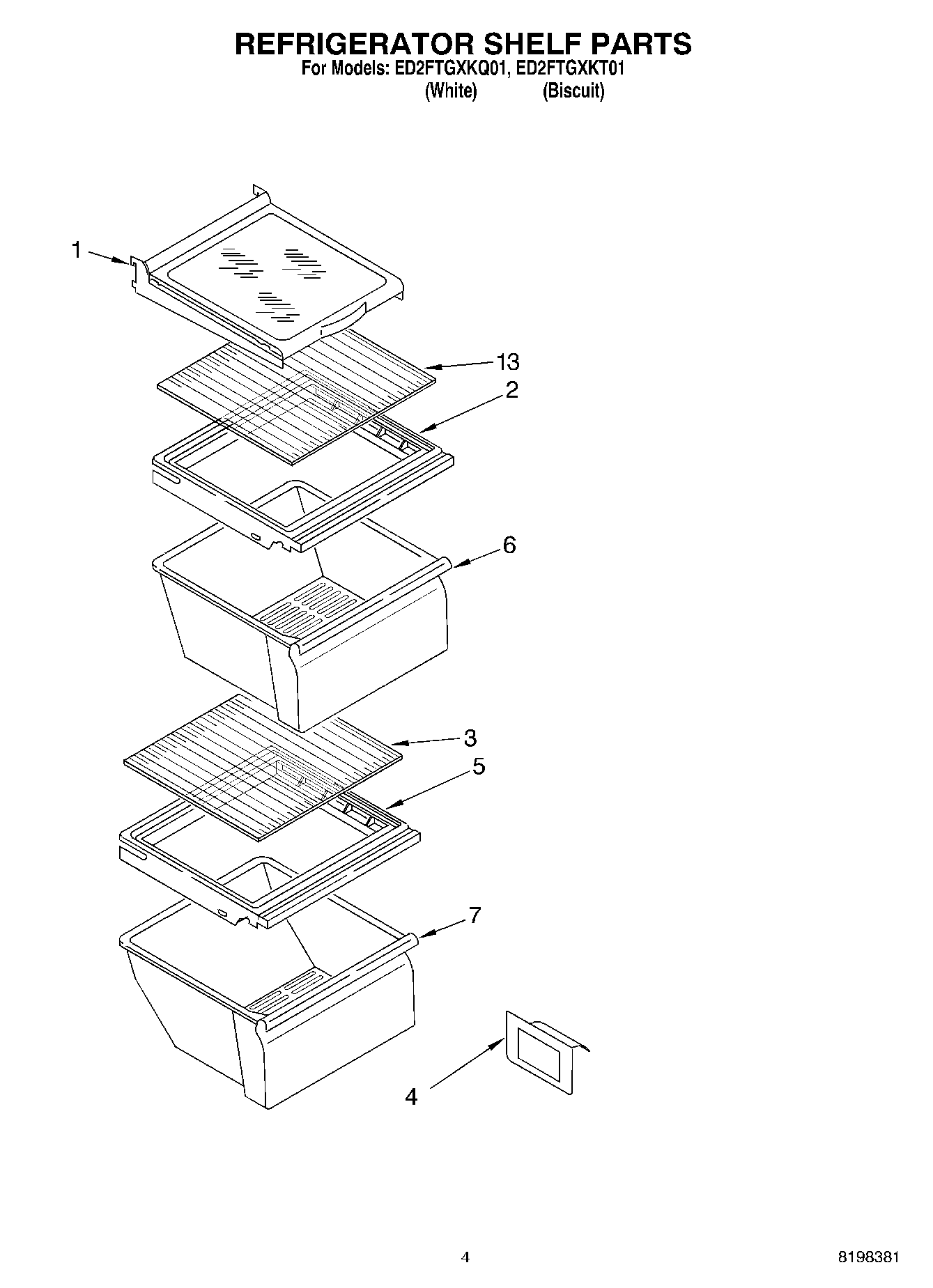 REFRIGERATOR SHELF PARTS
For Models: ED2FTGXKQ01, ED2FTGXKT01
(White) (Biscuit)

1
13
2
6
3
5
7
4

4

8198381