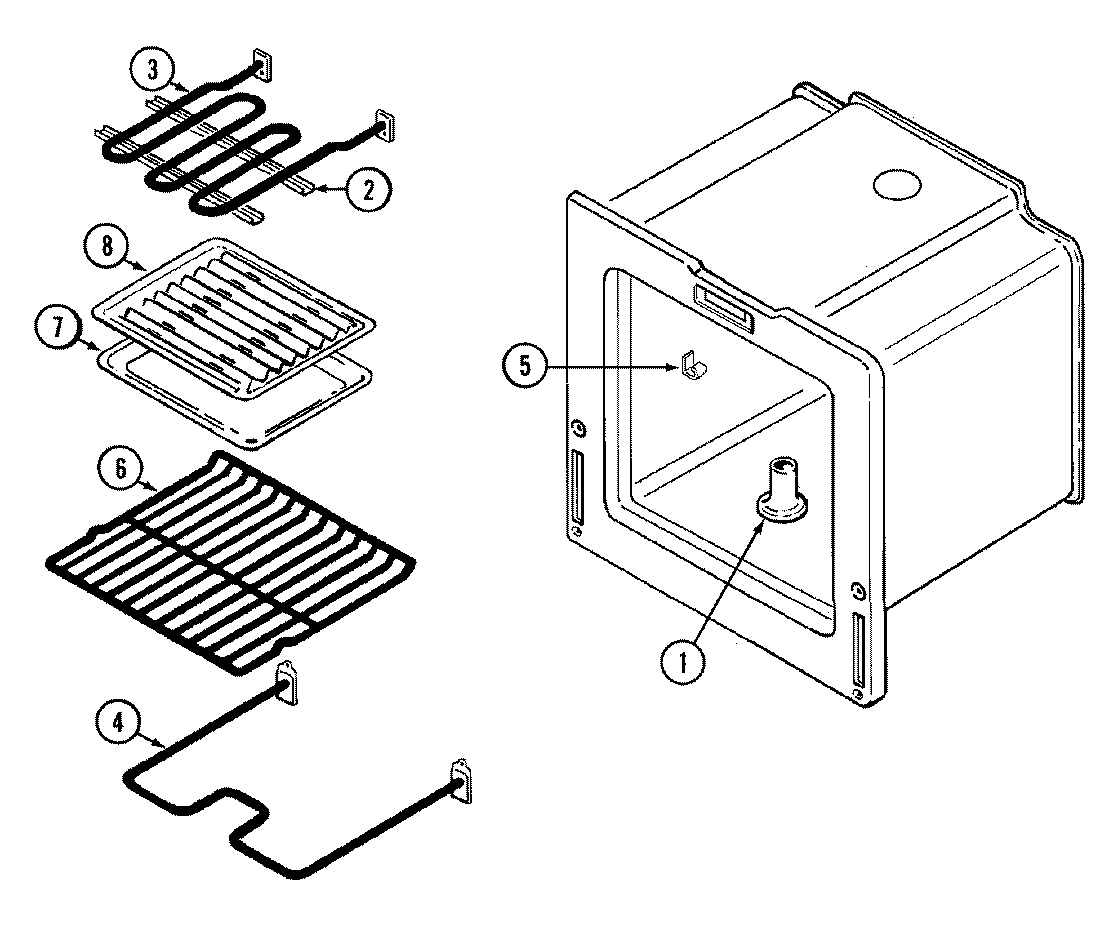 3
2
8
7
5
6
1
4