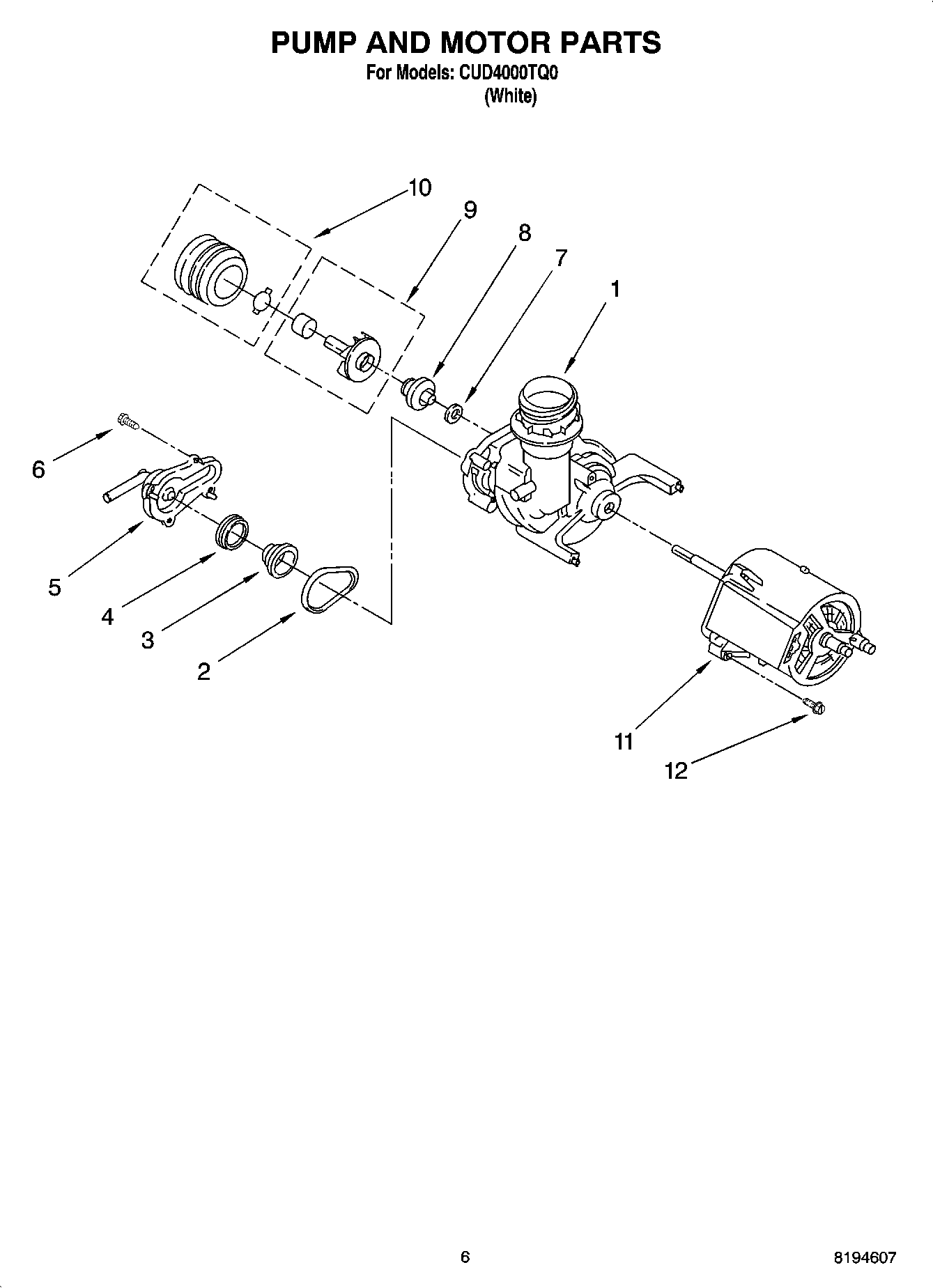 PUMP AND MOTOR PARTS
For Models: CUD4000TQ0
(White)

10
9
8
7
1
6
5
4
3
2
11
12

6

8194607