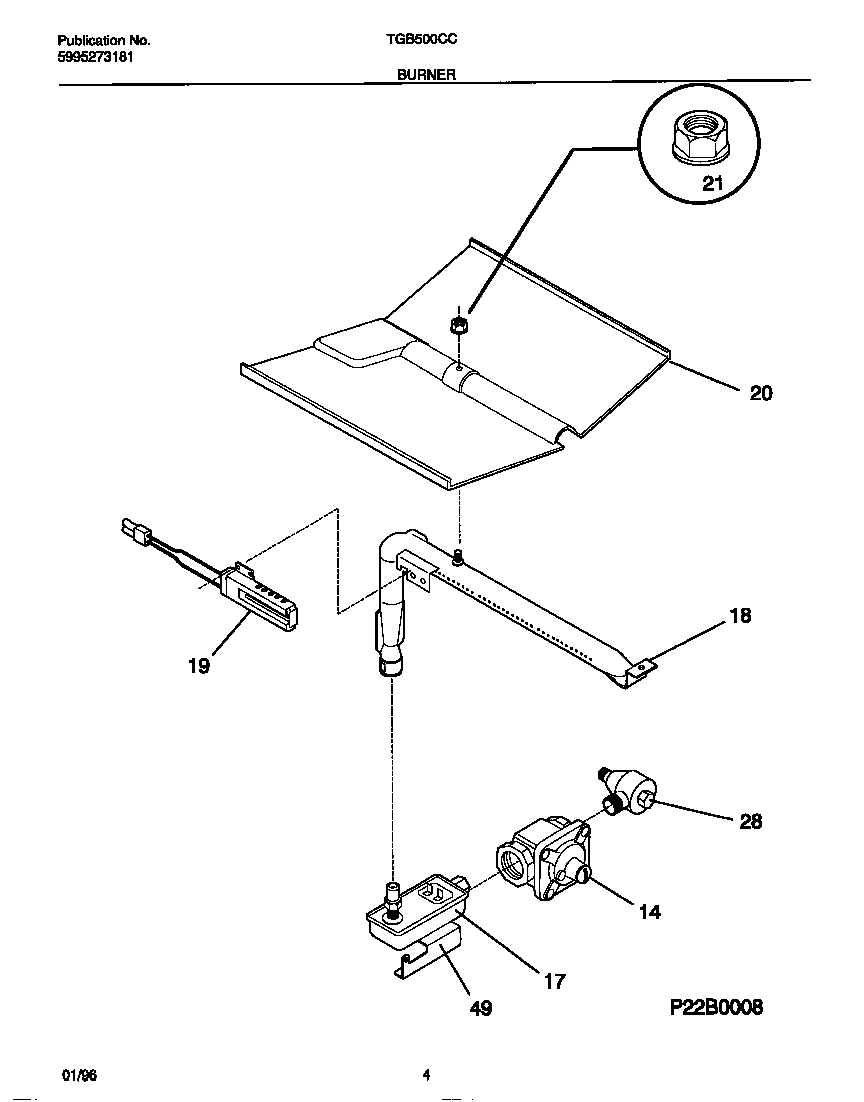 Publication No.
5995273181

TGB500CC

BURNER

21

20

18

19

28

14

17

49

P22B0008

01/96

4