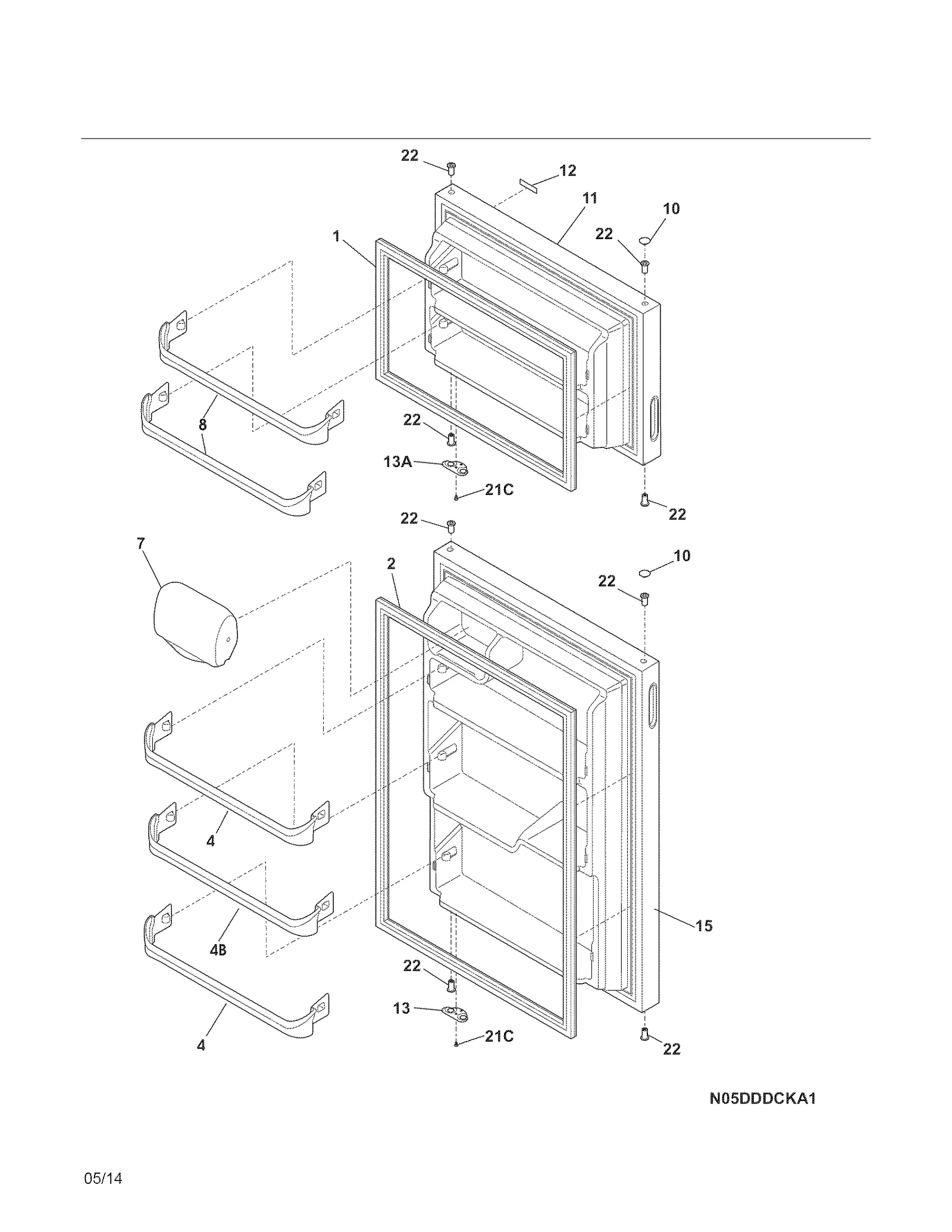 22
12
11
10
1
22
8
22
13A
21C
22
22
7
2
10
22
4
4B
15
22
13
21C
4
22

N05DDDCKA1

05/14