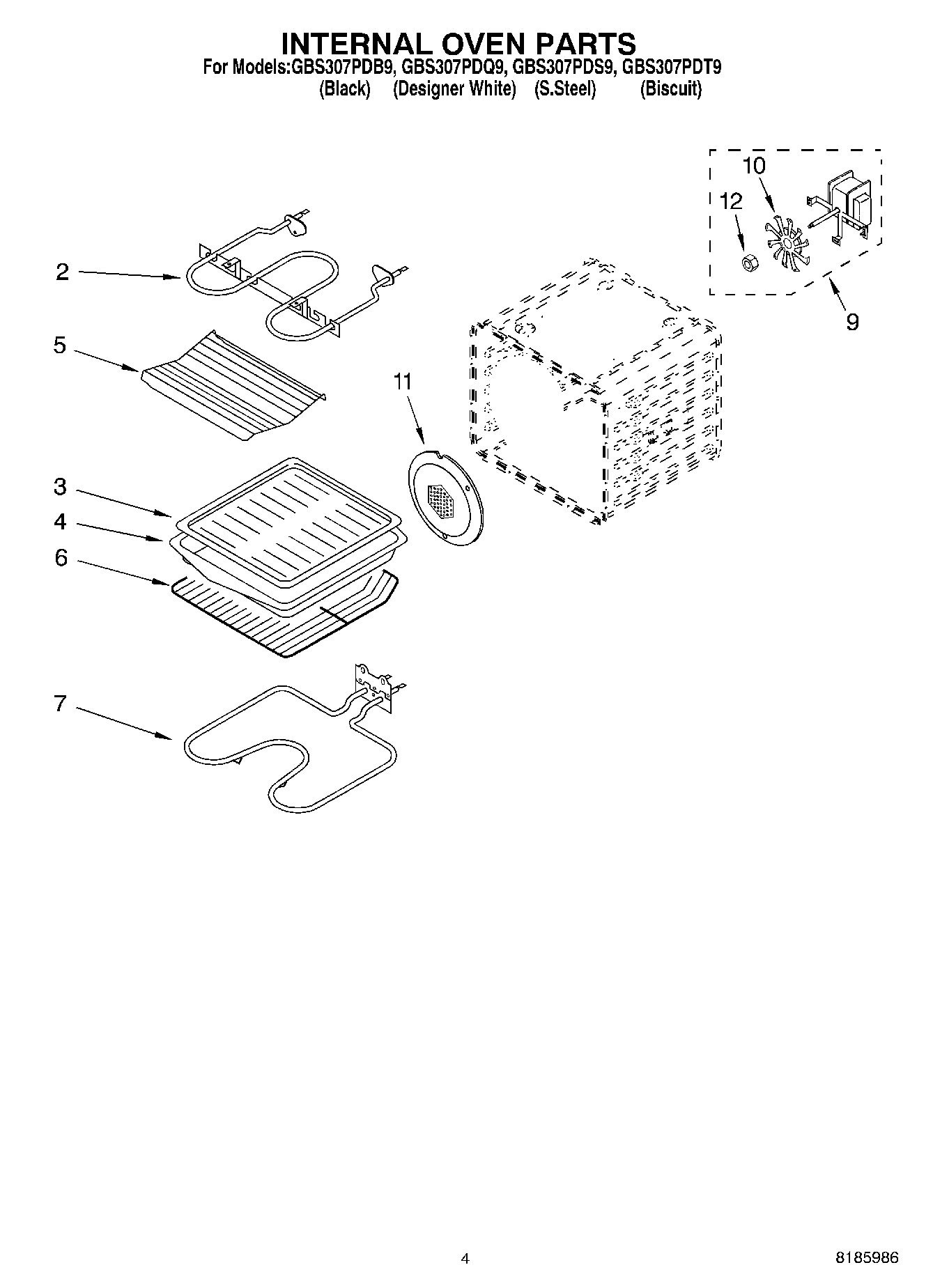 INTERNAL OVEN PARTS
For Models:GBS307PDB9, GBS307PDQ9, GBS307PDS9, GBS307PDT9
(Black) (Designer White) (S.Steel) (Biscuit)

10
12
2
9
5
11
3
4
6
7

4
8185986