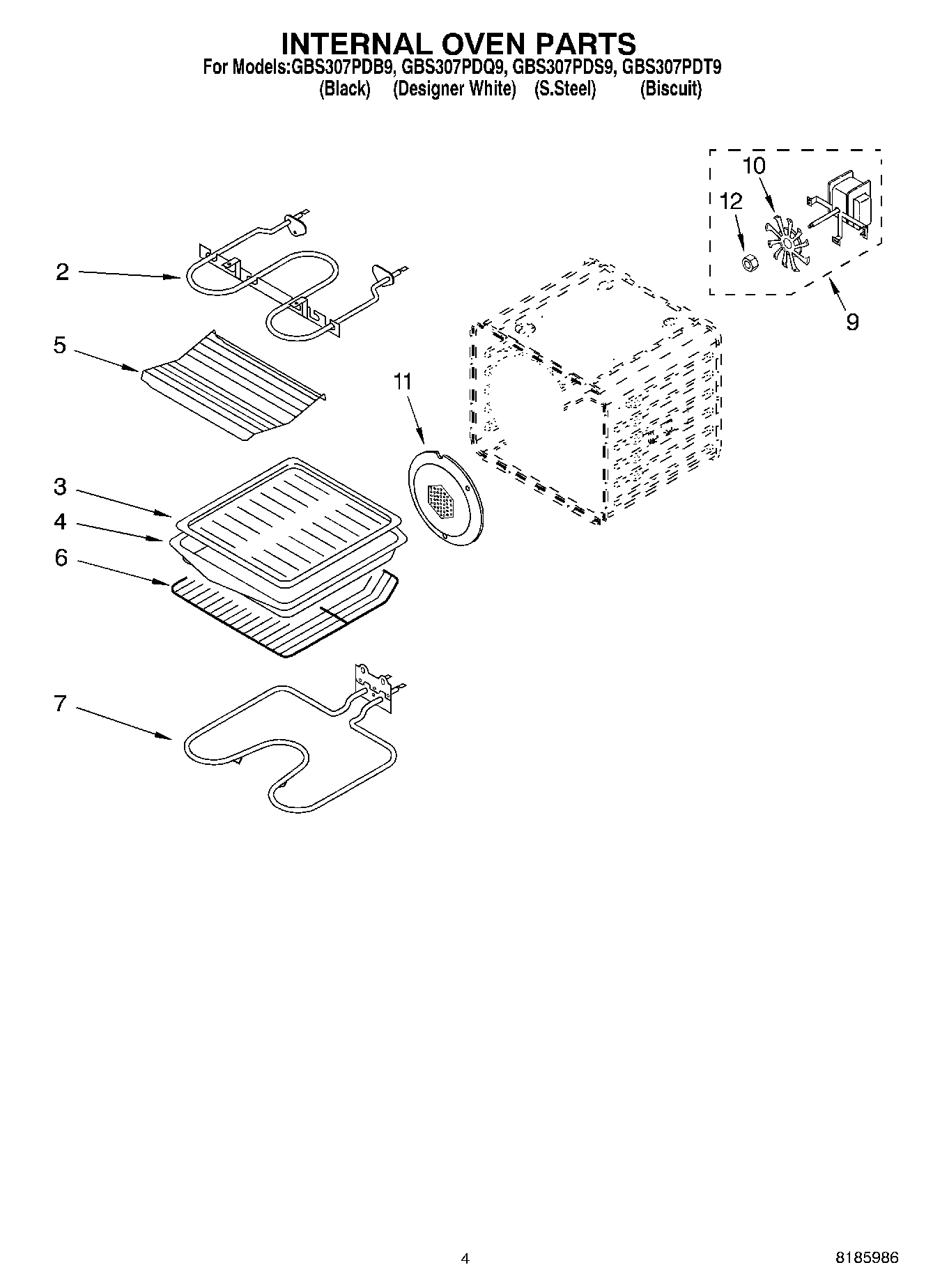 INTERNAL OVEN PARTS

For Models:GBS307PDB9, GBS307PDQ9, GBS307PDS9, GBS307PDT9
(Black) (Designer White) (S.Steel) (Biscuit)

10
12
2
9
5
11
3
4
6
7

4

8185986