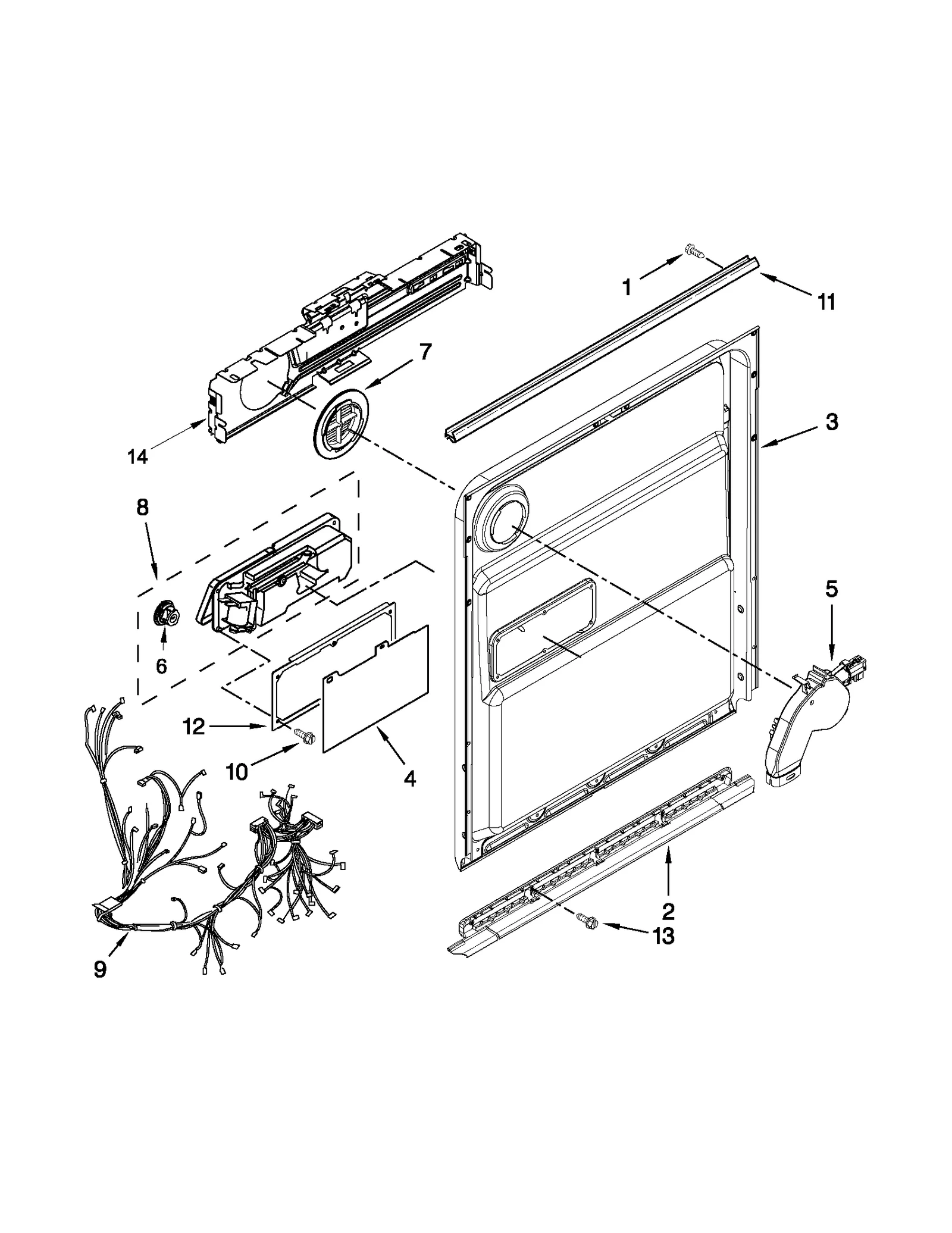 1
11
7
3
14
8
5
6
12
10
4
2
13
9