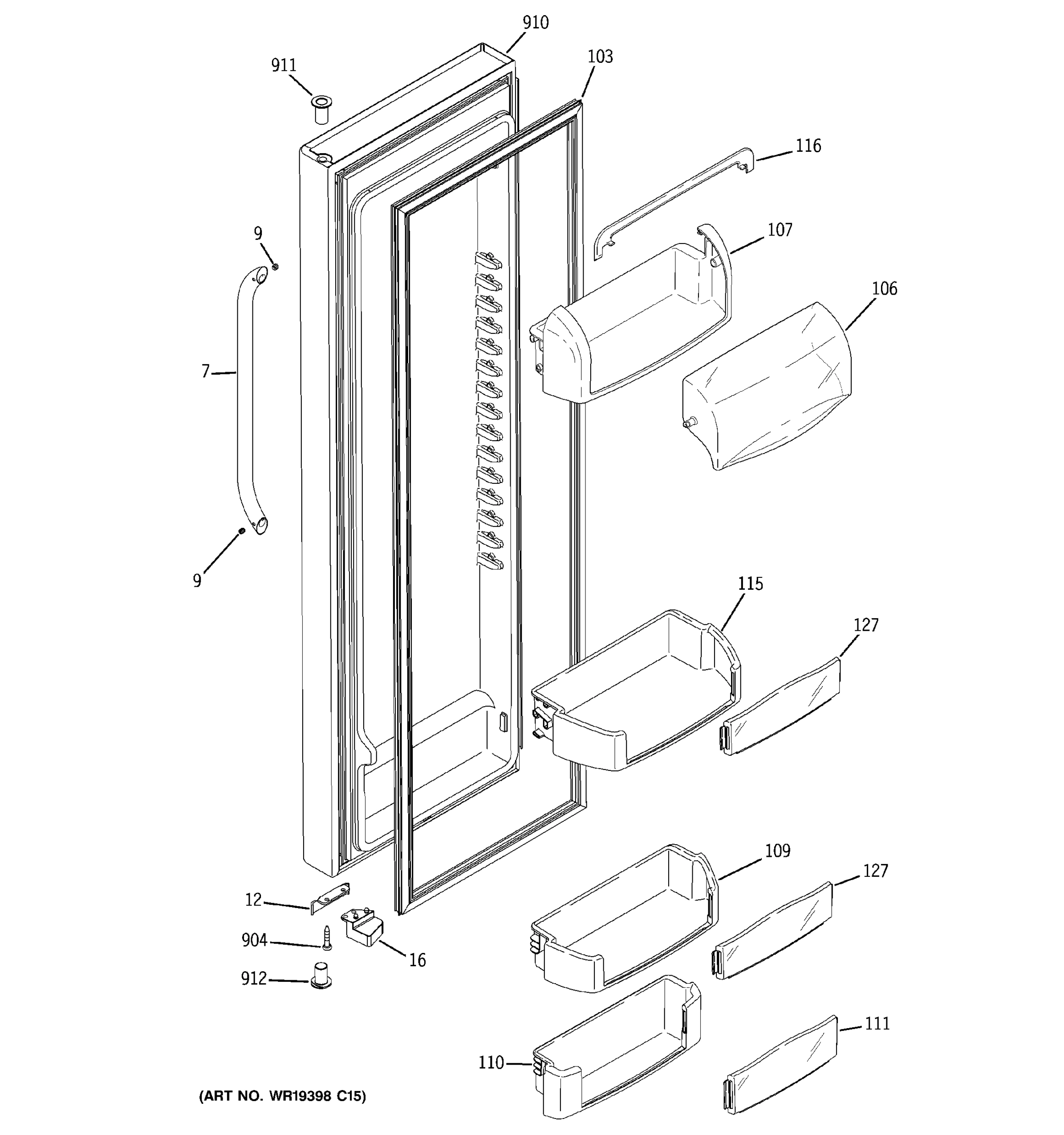 910
911
103
116
9
107
106
7
9
115
127
109
127
12
904
16
912
111
110
(ART NO. WR19398 C15)