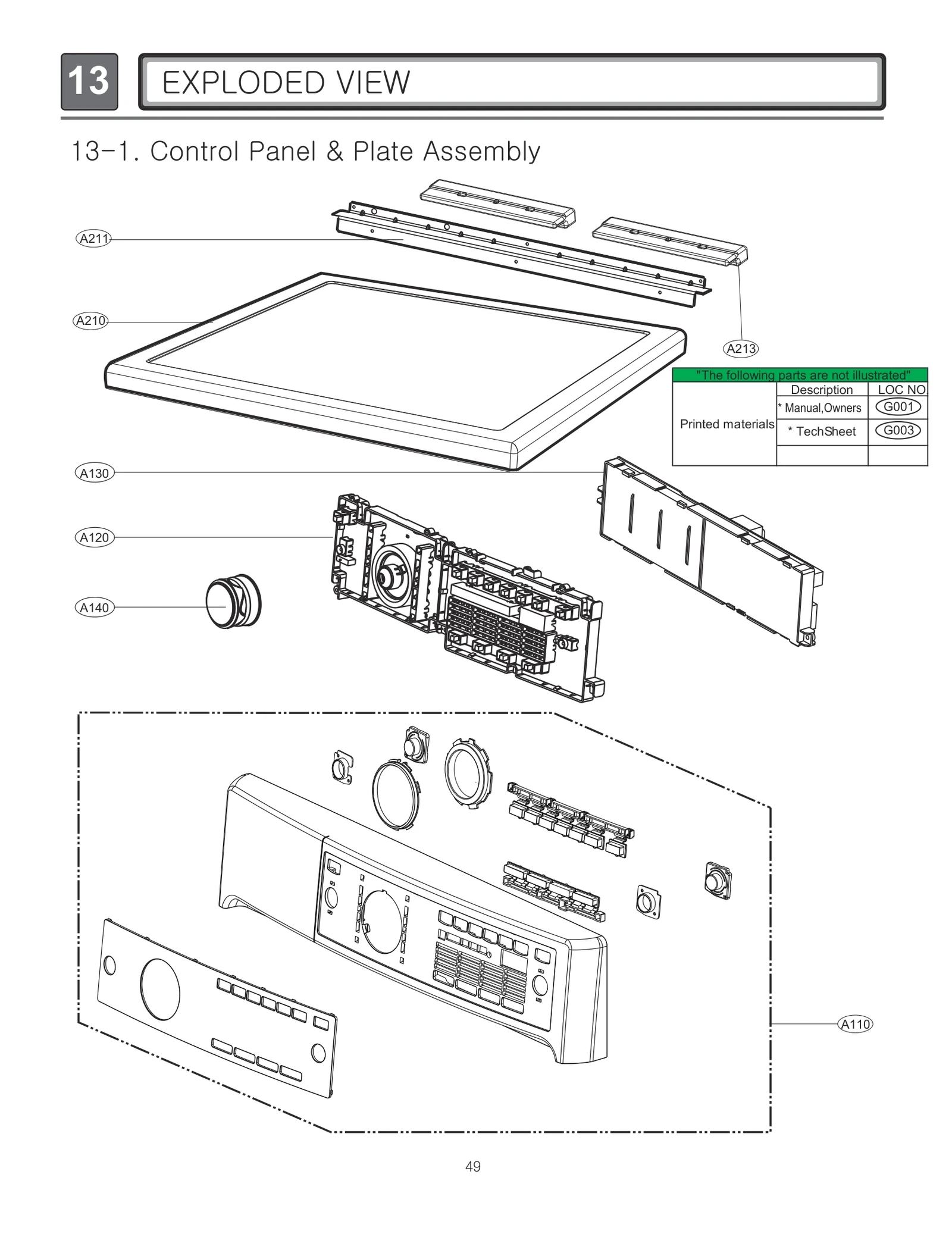 13 EXPLODED VIEW

13-1. Control Panel & Plate Assembly

A211

A210

A213

"The following parts are not illustrated"

| | Description | LOC NO |
|---|---|---|
| Printed materials | * Manual,Owners | G001 |
| | * TechSheet | G003 |
| | | |

A130

A120

A140

A110

49