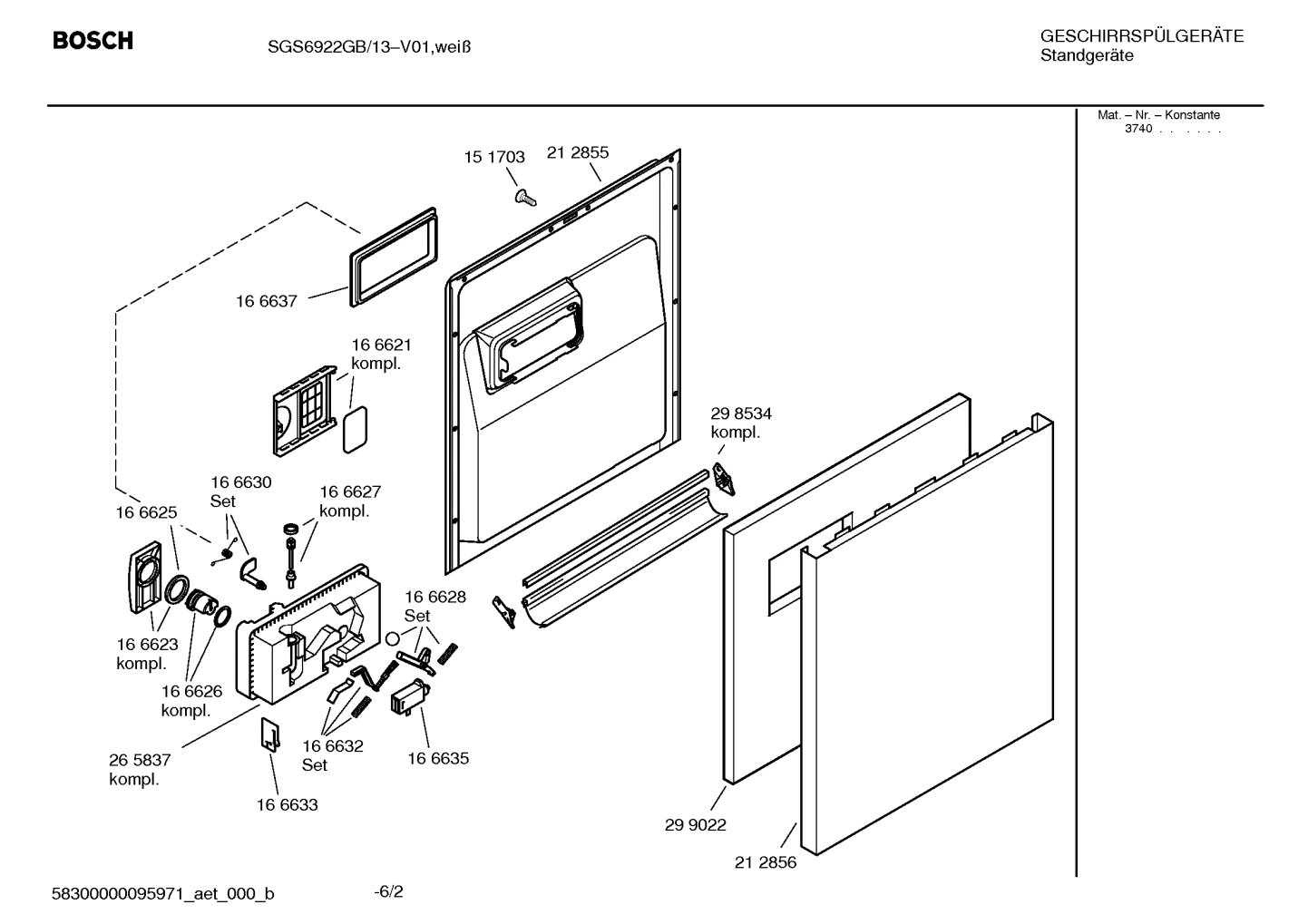 BOSCH

SGS6922GB/13–V01,weiß

GESCHIRRSPÜLGERÄTE
Standgeräte

Mat. – Nr. – Konstante
3740 . . . . . .

15 1703
21 2855
16 6637
16 6621
kompl.
29 8534
kompl.
16 6630
Set
16 6627
kompl.
16 6625
16 6628
Set
16 6623
kompl.
16 6626
kompl.
26 5837
kompl.
16 6632
Set
16 6635
16 6633
29 9022
21 2856

58300000095971_aet_000_b

-6/2