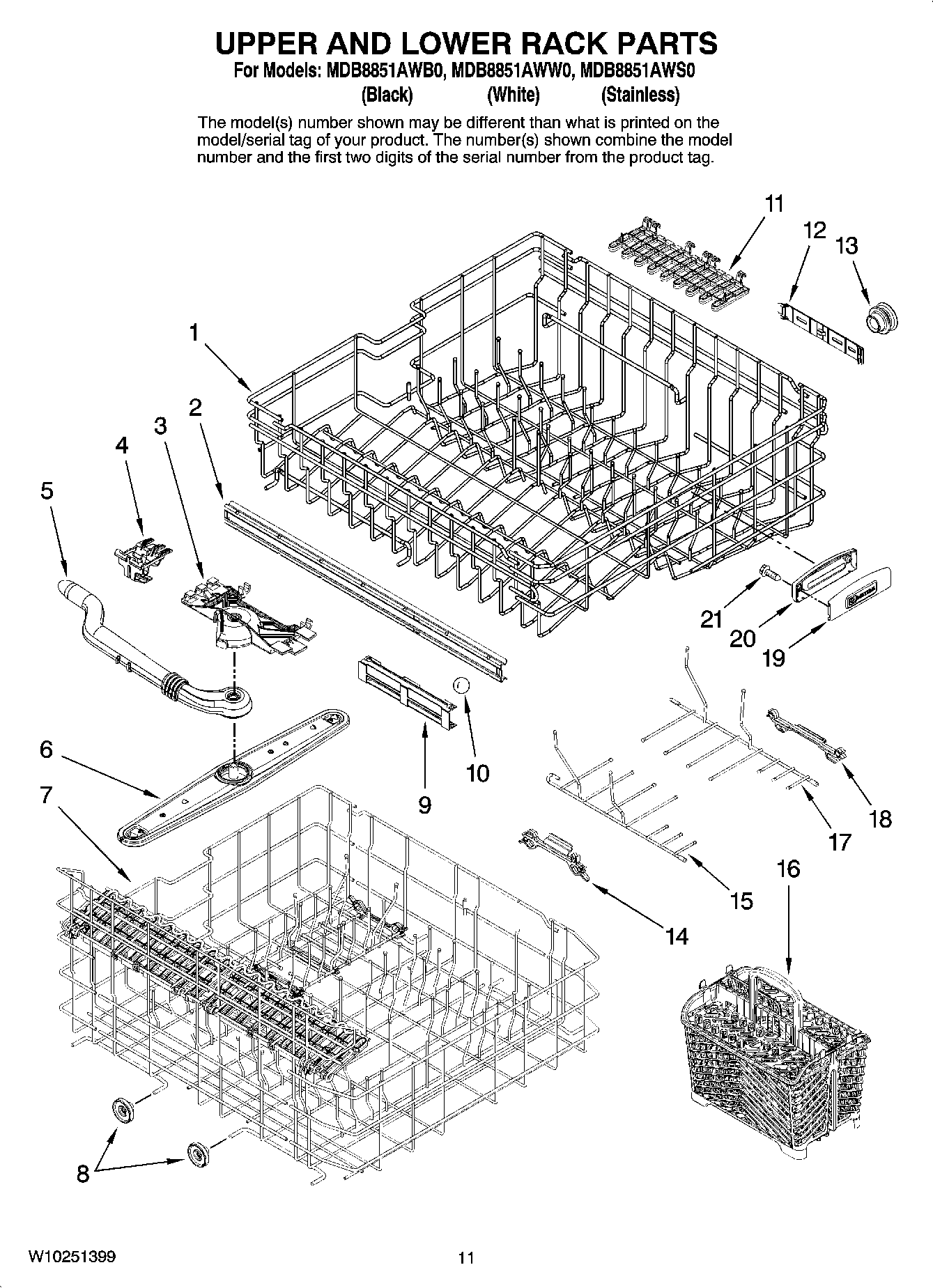 UPPER AND LOWER RACK PARTS
For Models: MDB8851AWB0, MDB8851AWW0, MDB8851AWS0
(Black) (White) (Stainless)

The model(s) number shown may be different than what is printed on the model/serial tag of your product. The number(s) shown combine the model number and the first two digits of the serial number from the product tag.

11
12
13
1
2
3
4
5
21
20
19
6
7
9
10
18
17
16
15
14
8

W10251399
11