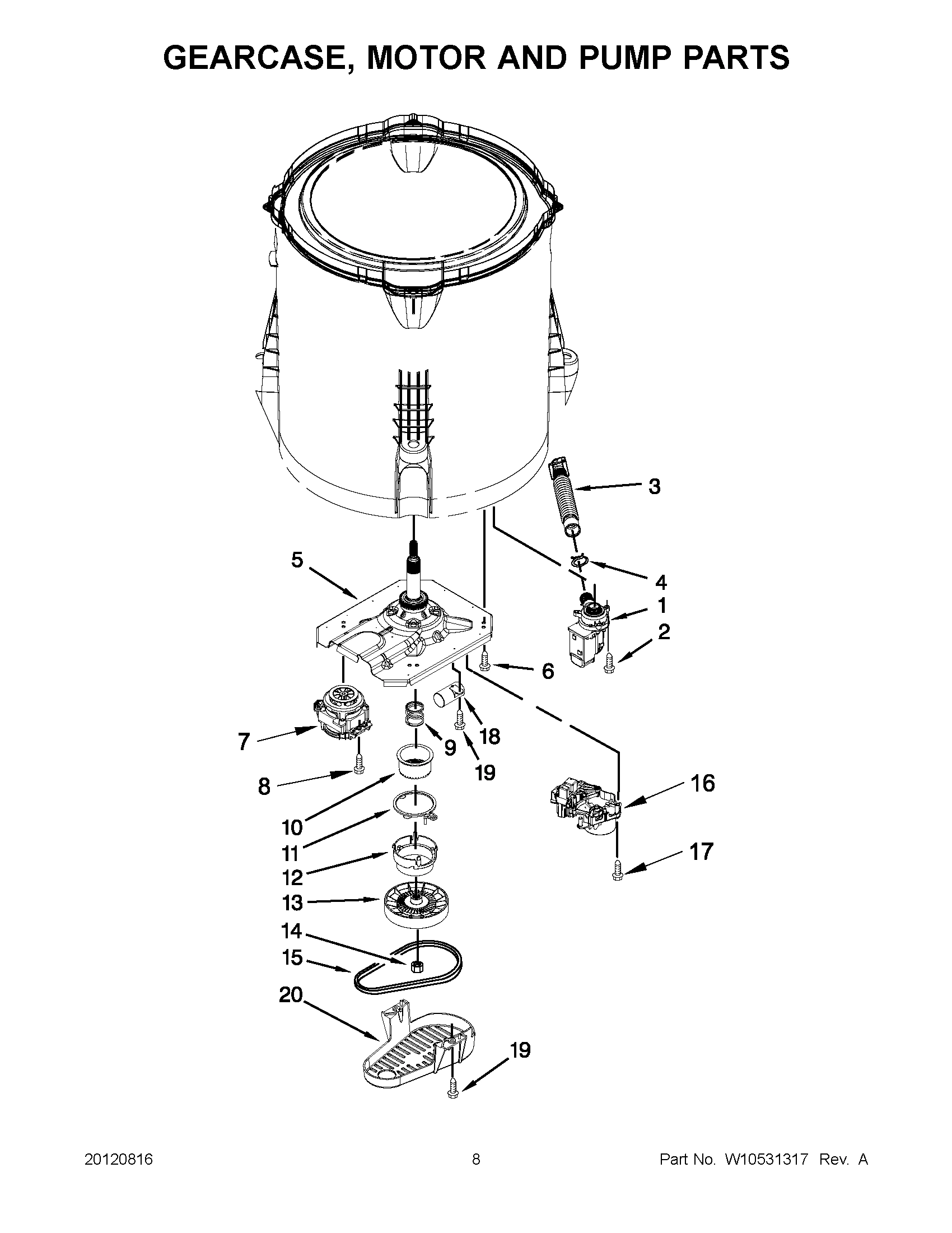 GEARCASE, MOTOR AND PUMP PARTS

3

5

4

1

2

6

18

7

9

19

8

16

10

11

17

12

13

14

15

20

19

20120816 8 Part No. W10531317 Rev. A