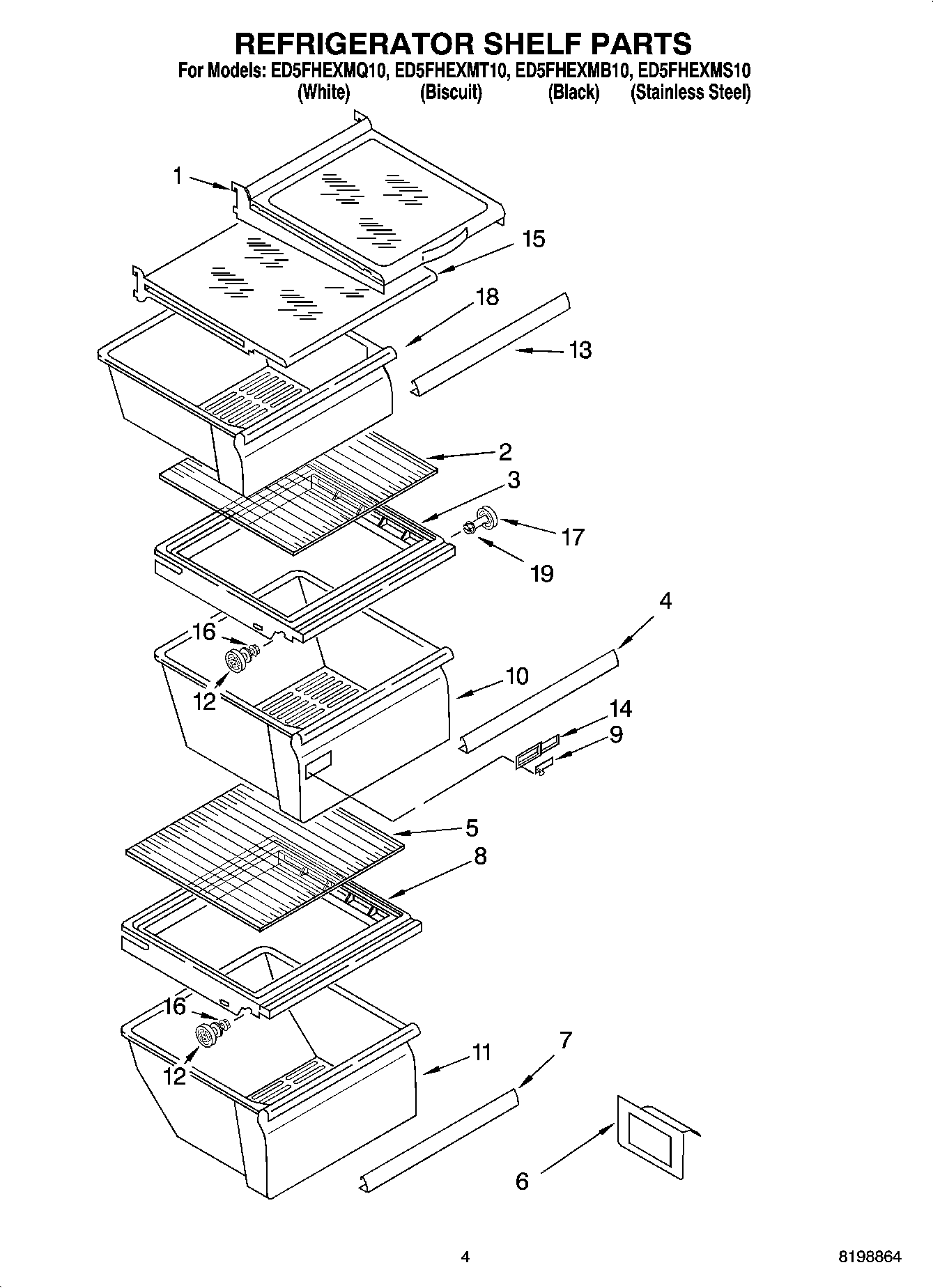 REFRIGERATOR SHELF PARTS

For Models: ED5FHEXMQ10, ED5FHEXMT10, ED5FHEXMB10, ED5FHEXMS10
(White) (Biscuit) (Black) (Stainless Steel)

1
15
18
13
2
3
17
19
4
16
12
10
14
9
5
8
16
12
11
7
6

4

8198864